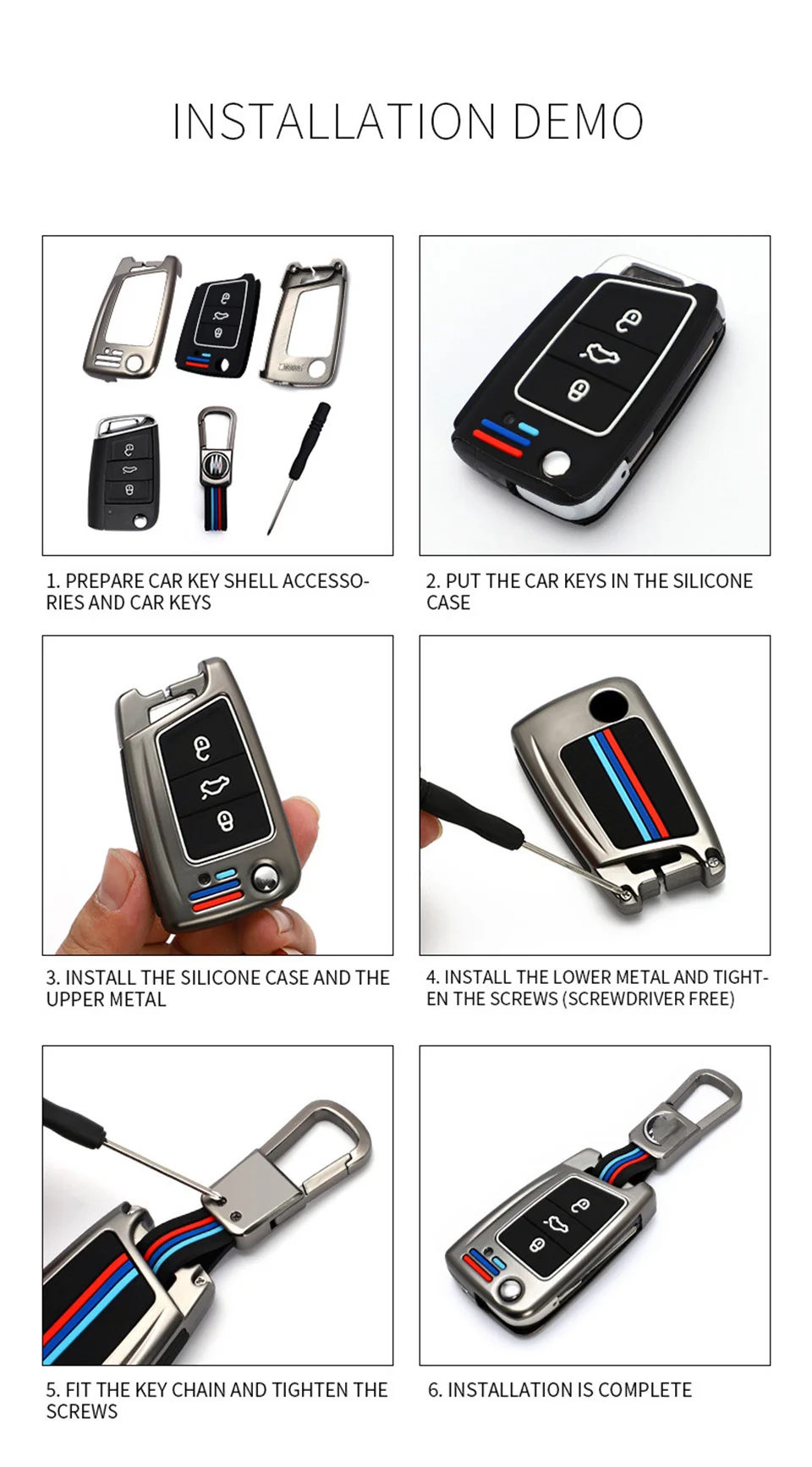 INSTALLATION DEMO

1. PREPARE CAR KEY SHELL ACCESSORIES AND CAR KEYS

2. PUT THE CAR KEYS IN THE SILICONE CASE

3. INSTALL THE SILICONE CASE AND THE UPPER METAL

4. INSTALL THE LOWER METAL AND TIGHTEN THE SCREWS (SCREWDRIVER FREE)

5. FIT THE KEY CHAIN AND TIGHTEN THE SCREWS

6. INSTALLATION IS COMPLETE