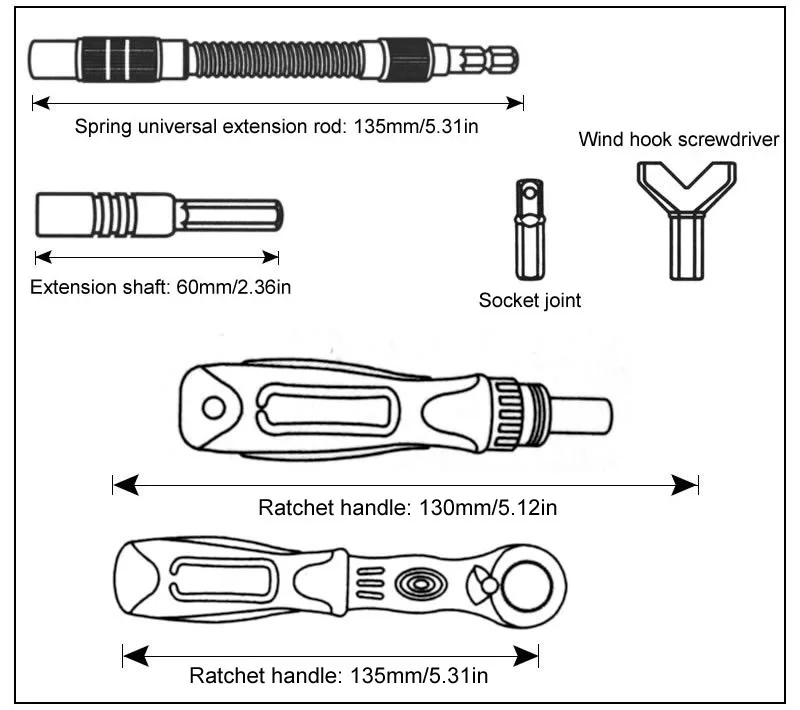 Spring universal extension rod: 135mm/5.31in

Wind hook screwdriver

Extension shaft: 60mm/2.36in

Socket joint

Ratchet handle: 130mm/5.12in

Ratchet handle: 135mm/5.31in