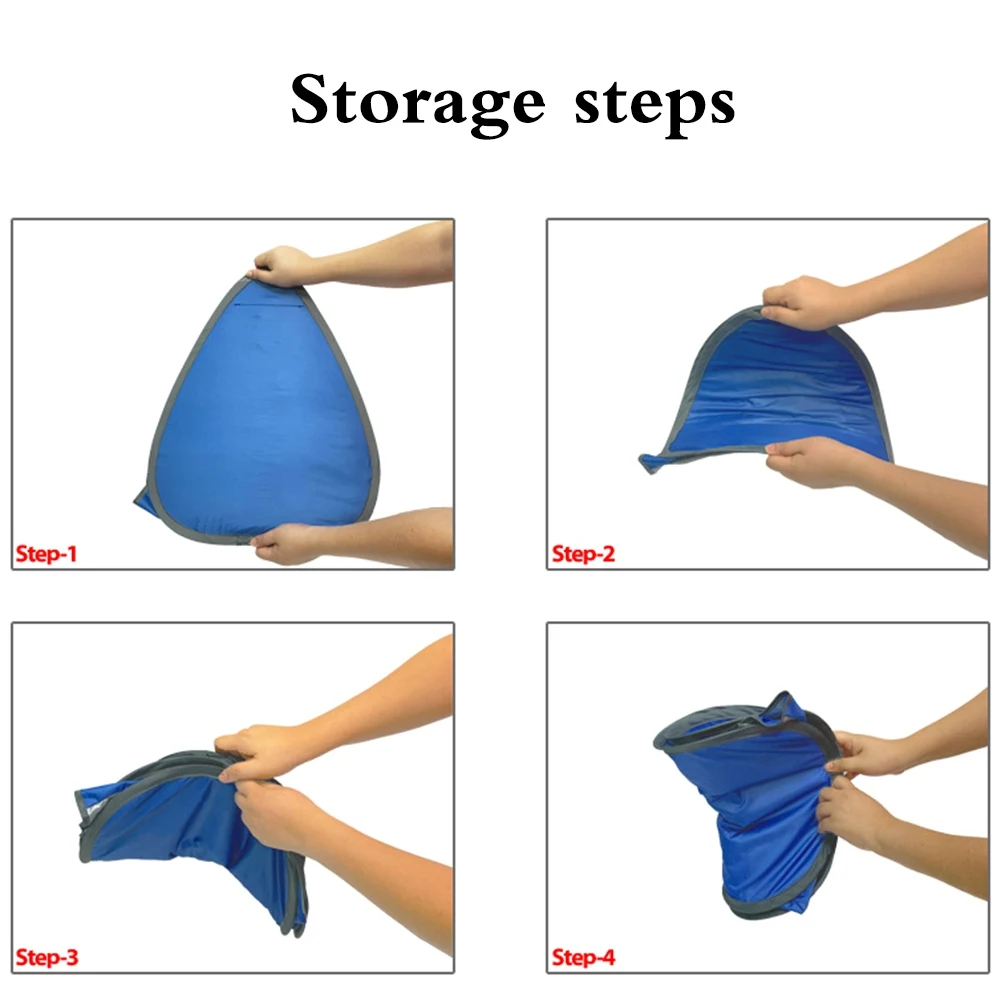 Storage steps

Step-1

Step-2

Step-3

Step-4