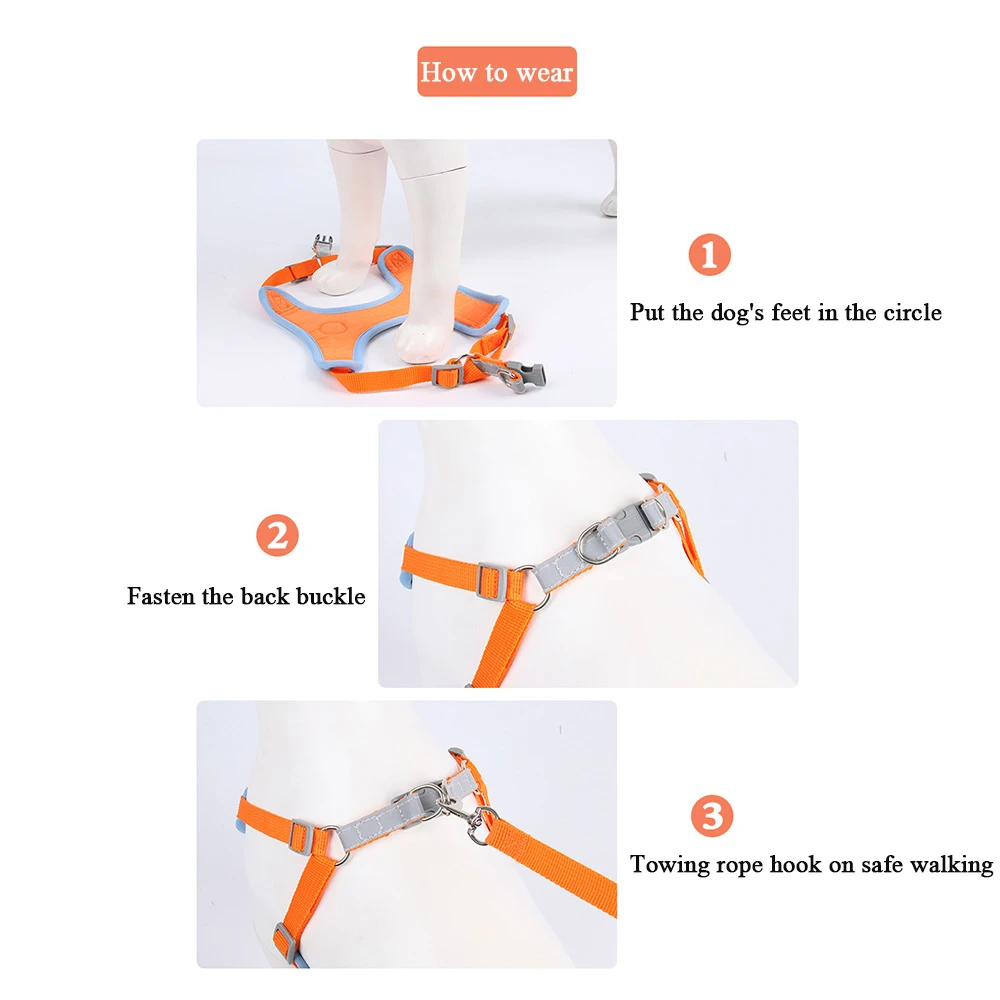 How to wear

1

Put the dog's feet in the circle

2

Fasten the back buckle

3

Towing rope hook on safe walking