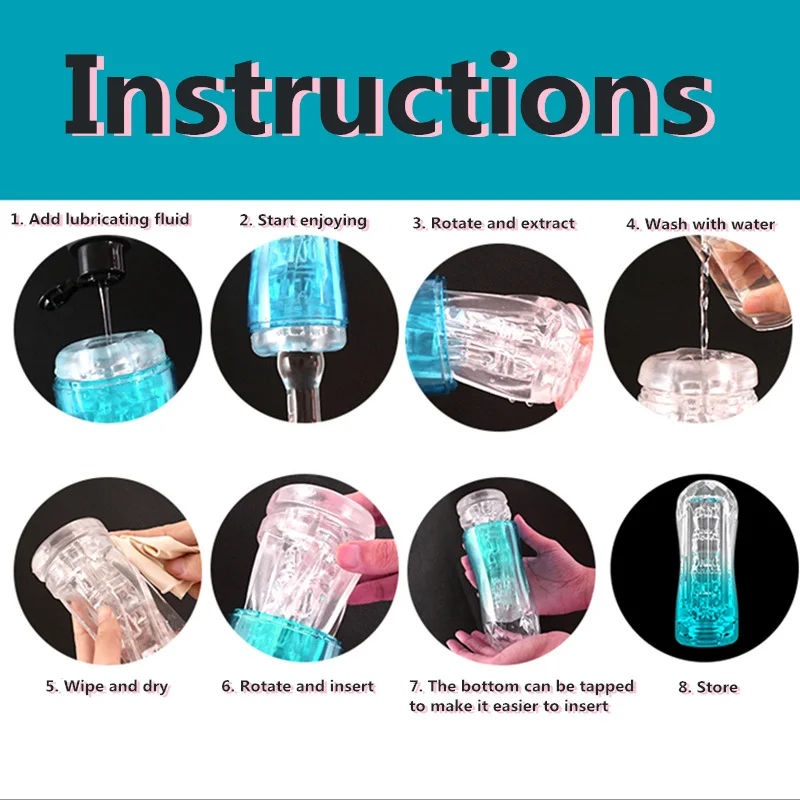 Instructions

1. Add lubricating fluid

2. Start enjoying

3. Rotate and extract

4. Wash with water

5. Wipe and dry

6. Rotate and insert

7. The bottom can be tapped to make it easier to insert

8. Store