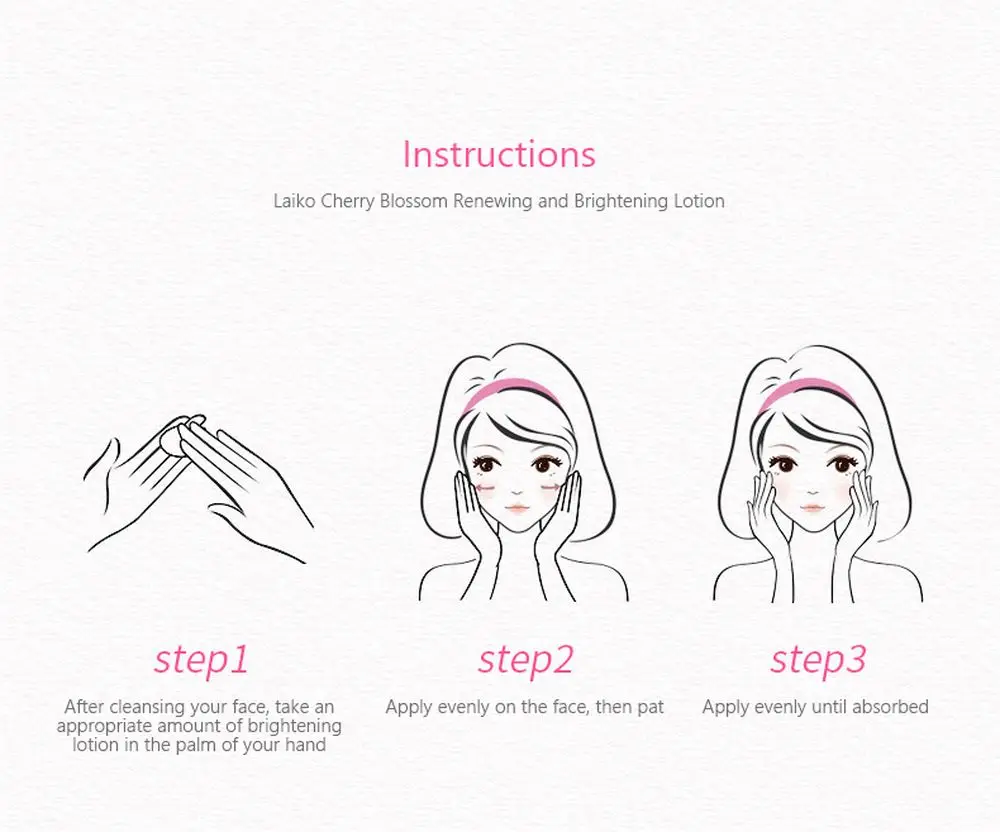 Instructions

Laiko Cherry Blossom Renewing and Brightening Lotion

step1

After cleansing your face, take an appropriate amount of brightening lotion in the palm of your hand

step2

Apply evenly on the face, then pat

step3

Apply evenly until absorbed