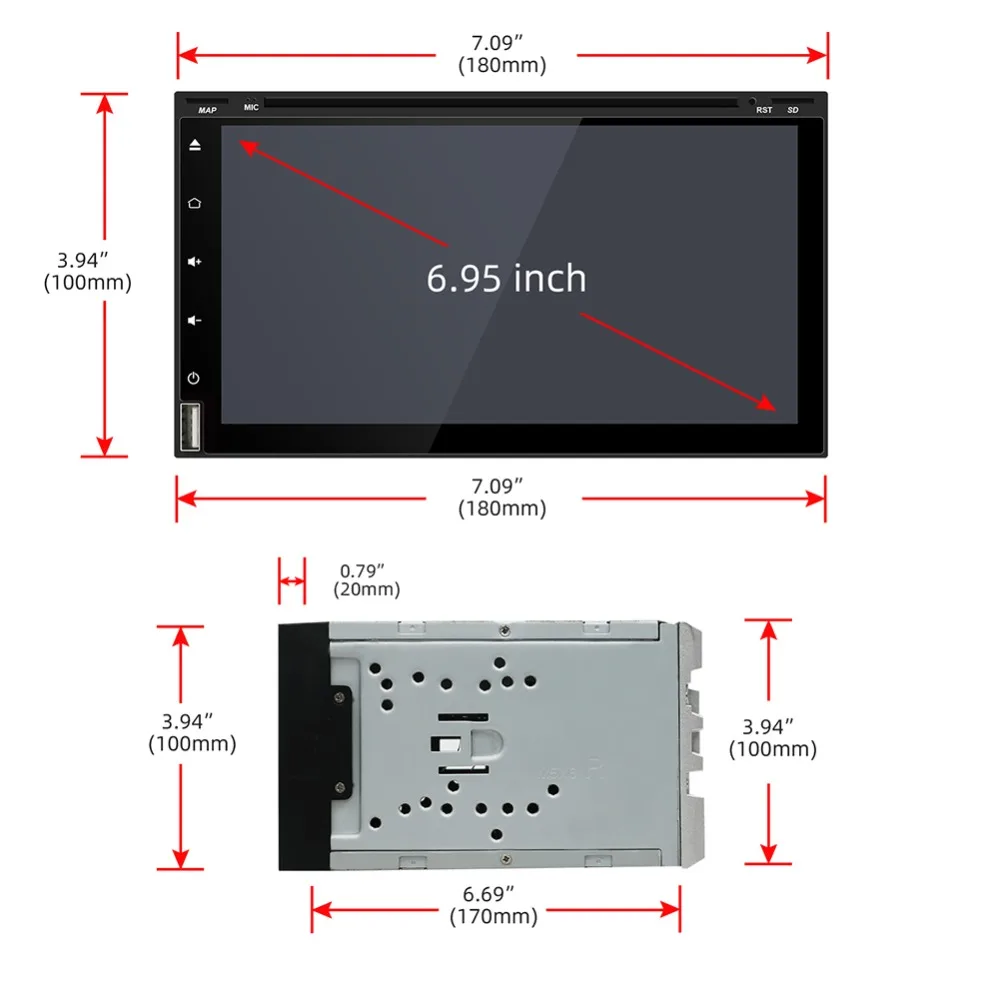 7.09″
(180mm)

MAP MIC RST SD

3.94″
(100mm)

6.95 inch

7.09″
(180mm)

0.79″
(20mm)

3.94″
(100mm)

3.94″
(100mm)

6.69″
(170mm)