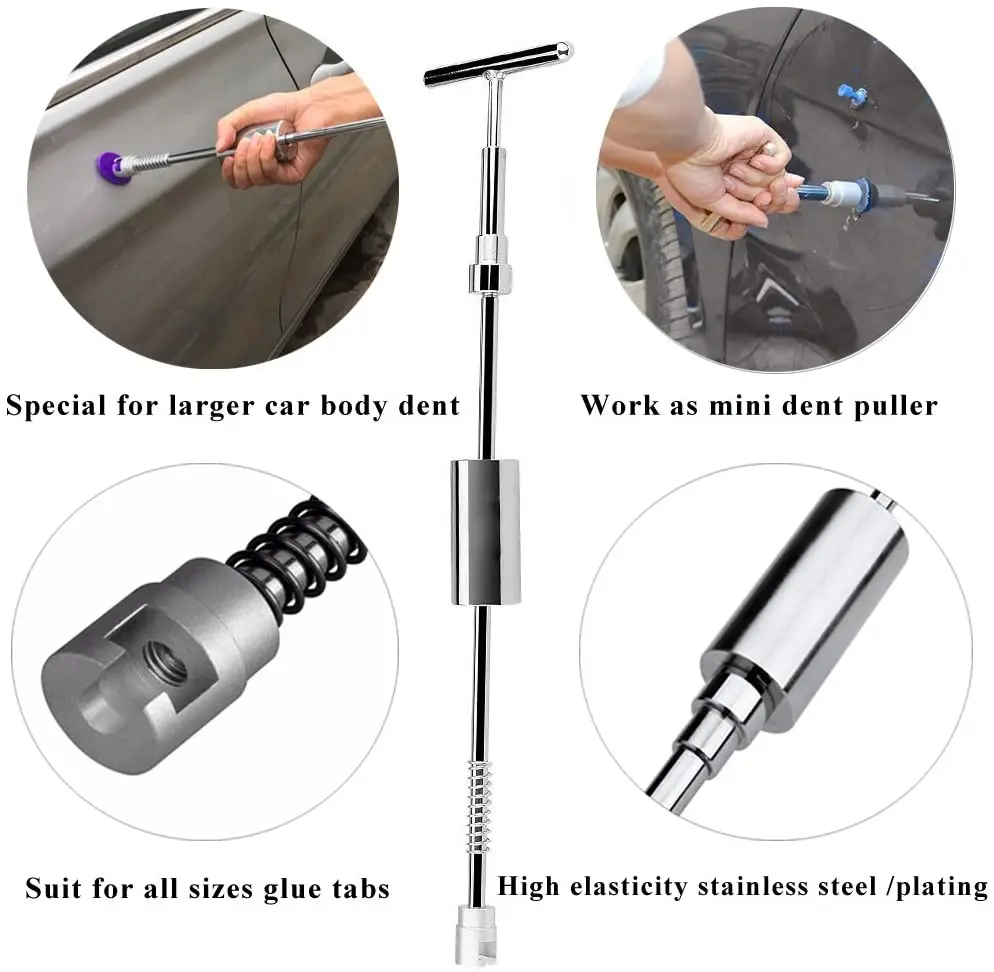 Special for larger car body dent

Work as mini dent puller

Suit for all sizes glue tabs

High elasticity stainless steel /plating