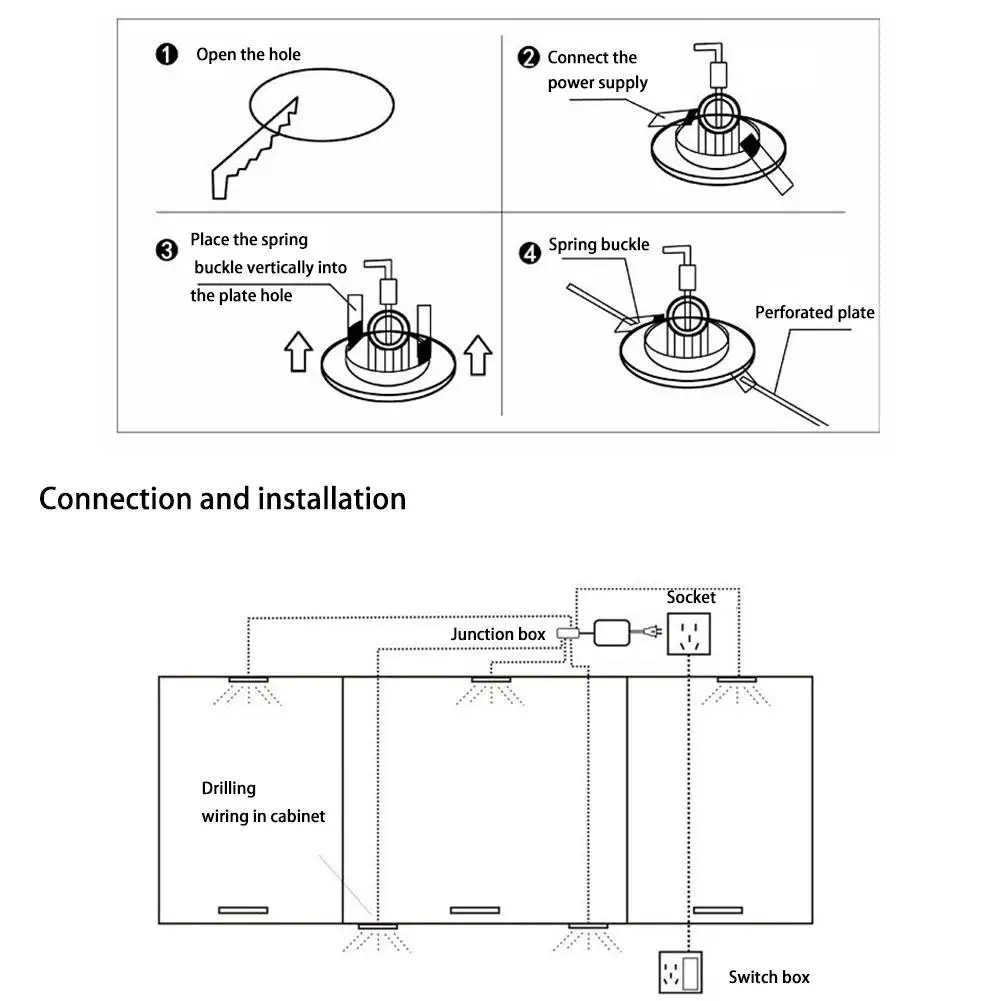 ❶ Open the hole

❷ Connect the power supply

❸ Place the spring buckle vertically into the plate hole

❹ Spring buckle

Perforated plate

Connection and installation

Socket

Junction box

Drilling wiring in cabinet

Switch box