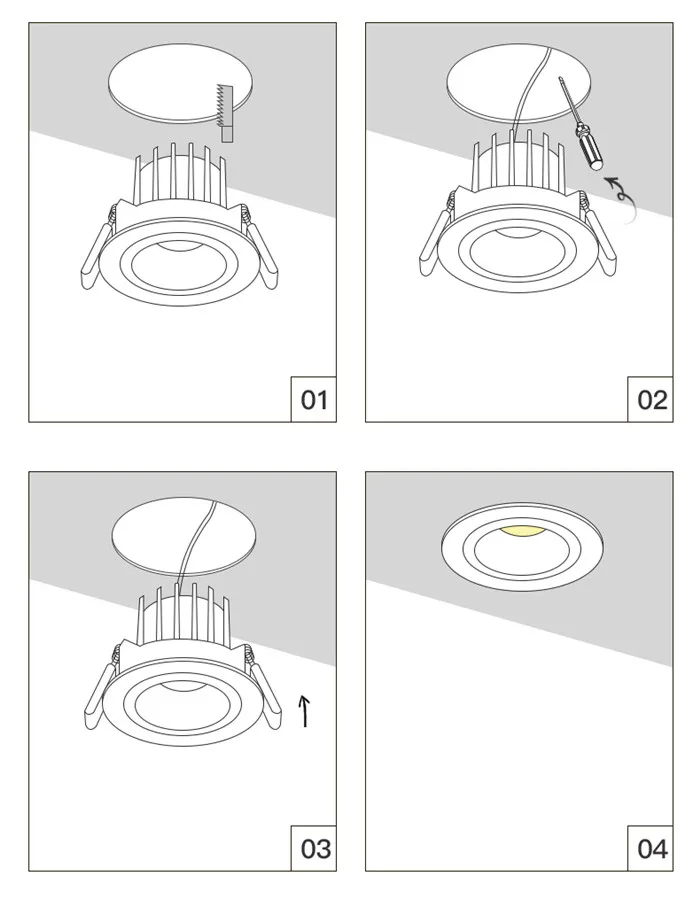 01

02

03

04