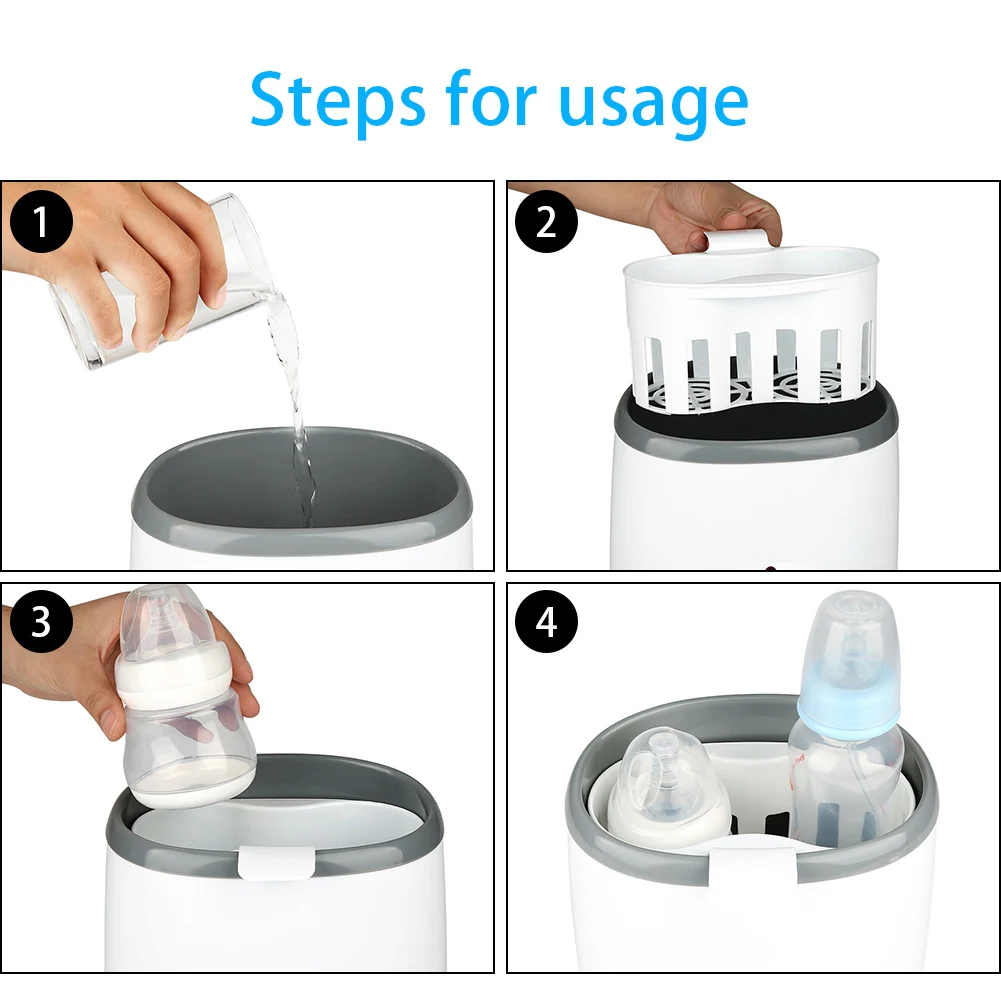 Steps for usage

1

2

3

4