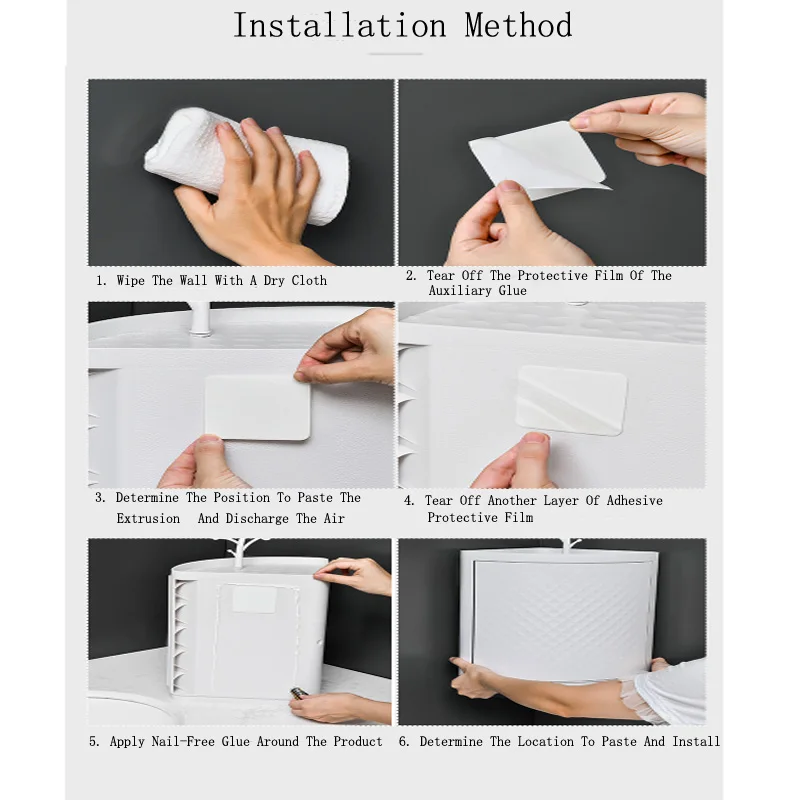 Installation Method

1. Wipe The Wall With A Dry Cloth

2. Tear Off The Protective Film Of The Auxiliary Glue

3. Determine The Position To Paste The Extrusion And Discharge The Air

4. Tear Off Another Layer Of Adhesive Protective Film

5. Apply Nail-Free Glue Around The Product

6. Determine The Location To Paste And Install