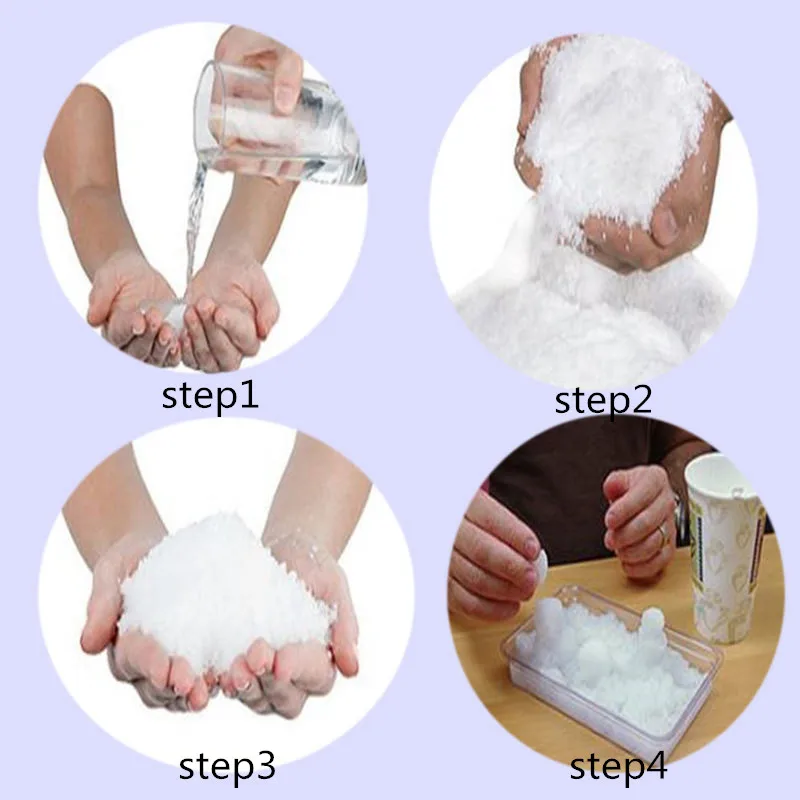 step1

step2

step3

step4