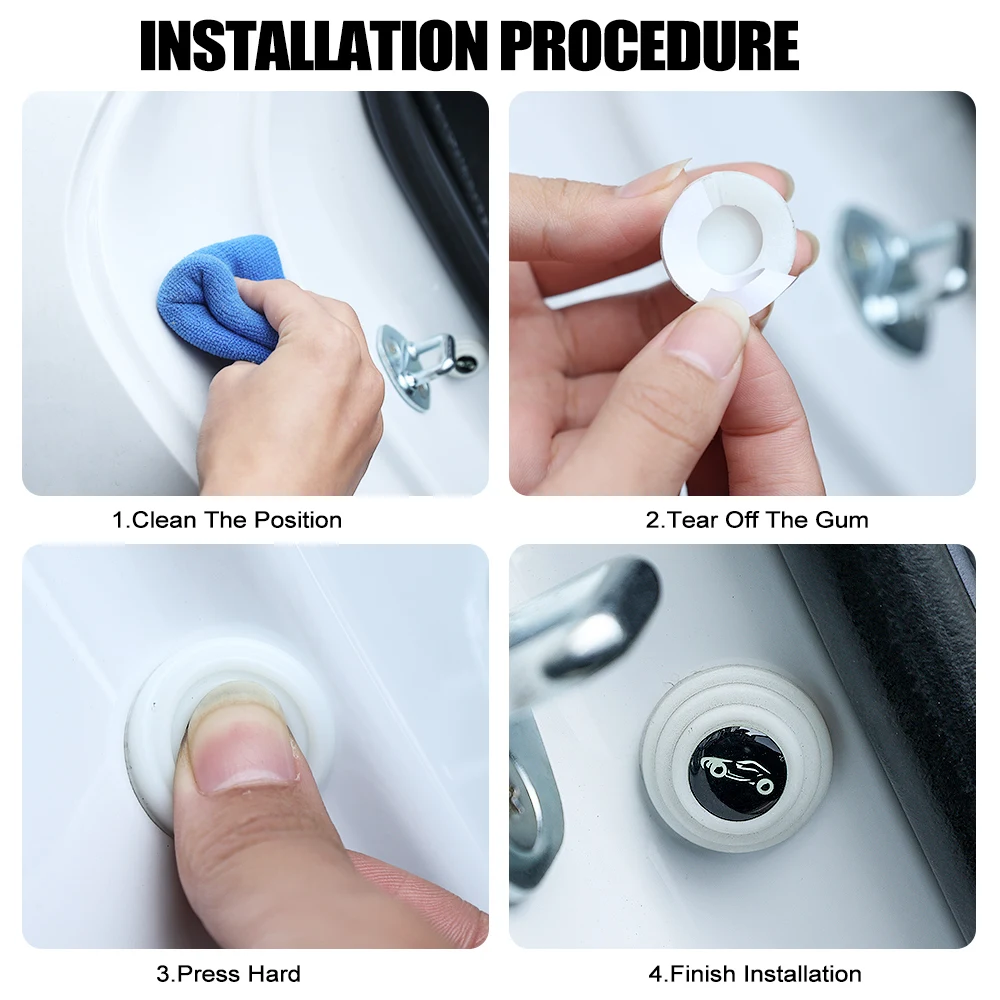 INSTALLATION PROCEDURE

1.Clean The Position

2.Tear Off The Gum

3.Press Hard

4.Finish Installation