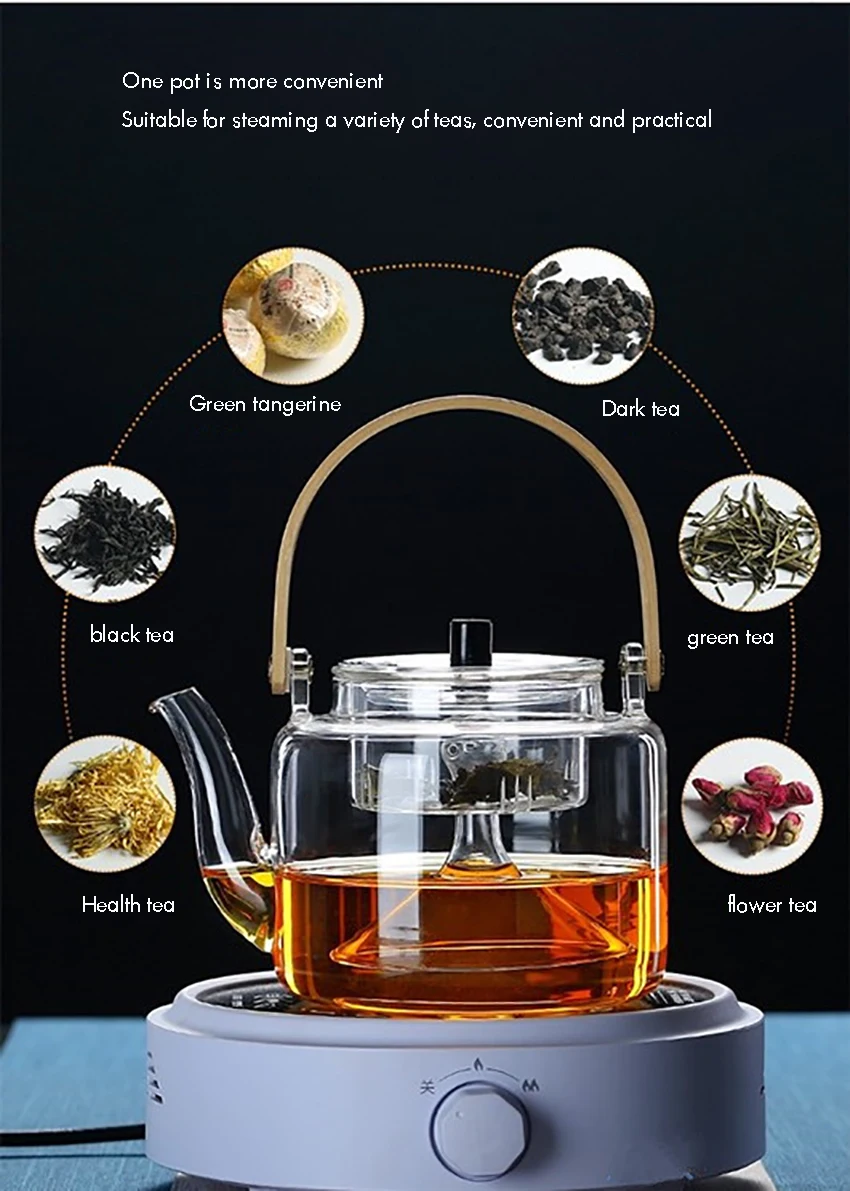 One pot is more convenient
Suitable for steaming a variety of teas, convenient and practical

Green tangerine

Dark tea

black tea

green tea

Health tea

flower tea

关