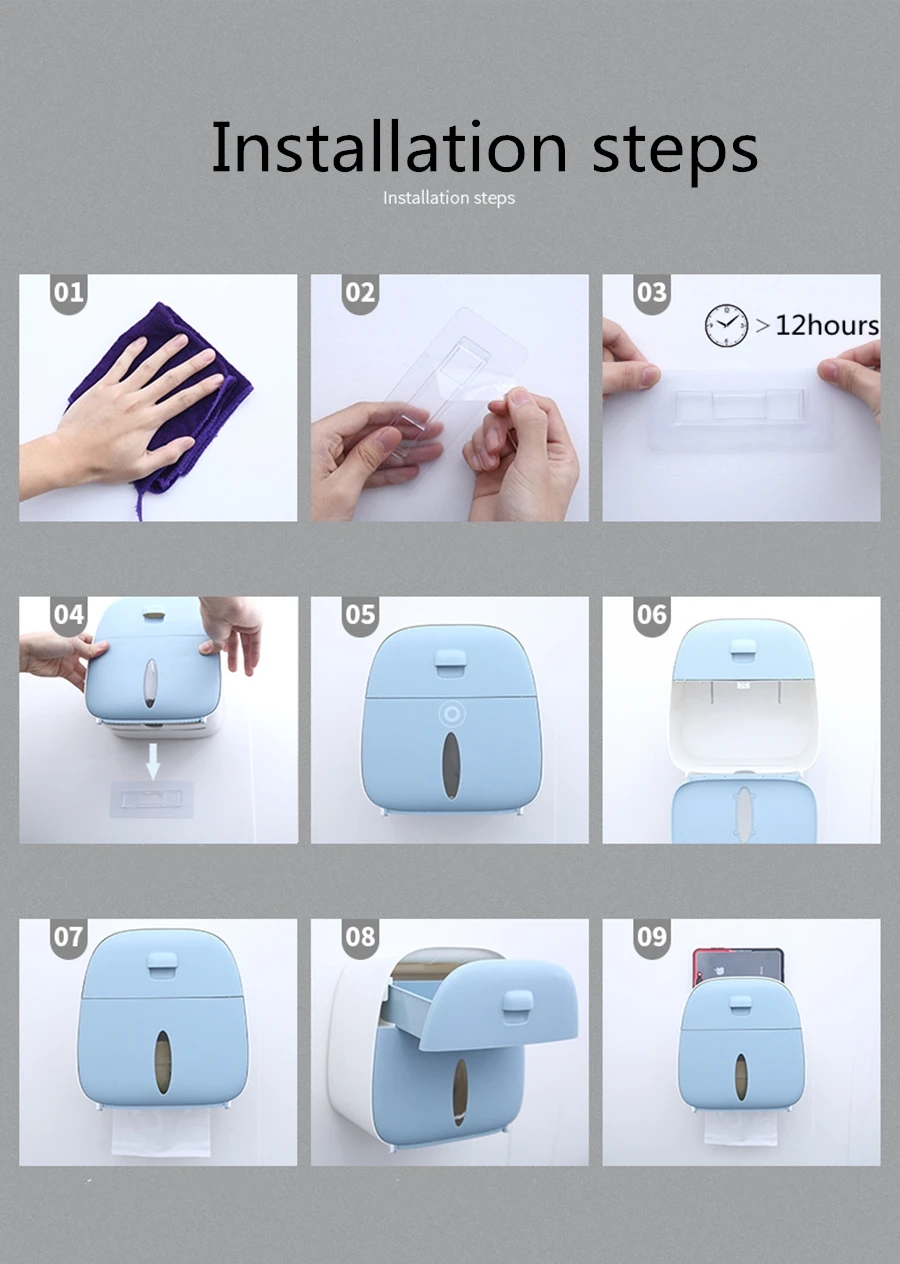 Installation steps

Installation steps

01

02

03

> 12hours

04

05

06

07

08

09