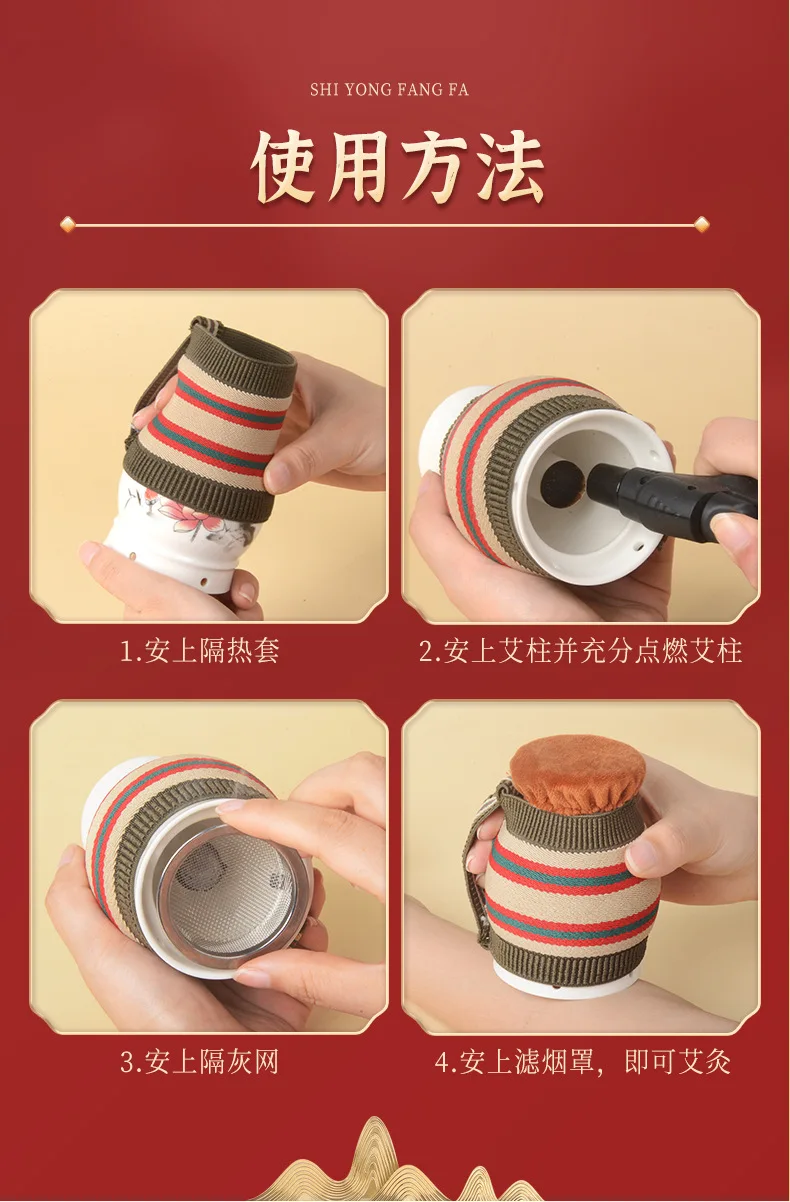 SHI YONG FANG FA

使用方法

1.安上隔热套

2.安上艾柱并充分点燃艾柱

3.安上隔灰网

4.安上滤烟罩，即可艾灸