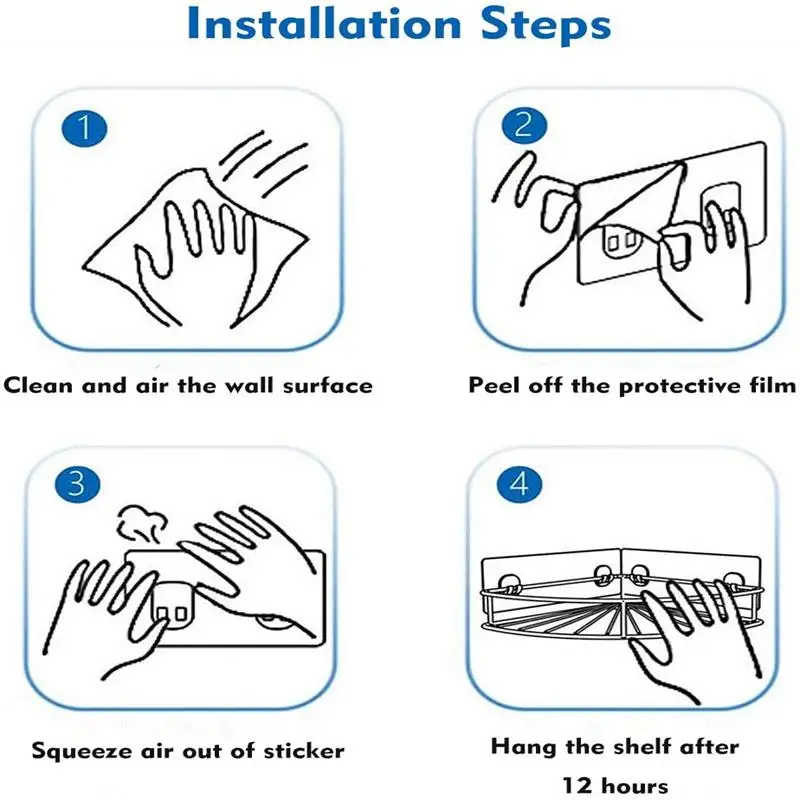 Installation Steps

1

Clean and air the wall surface

2

Peel off the protective film

3

Squeeze air out of sticker

4

Hang the shelf after 12 hours