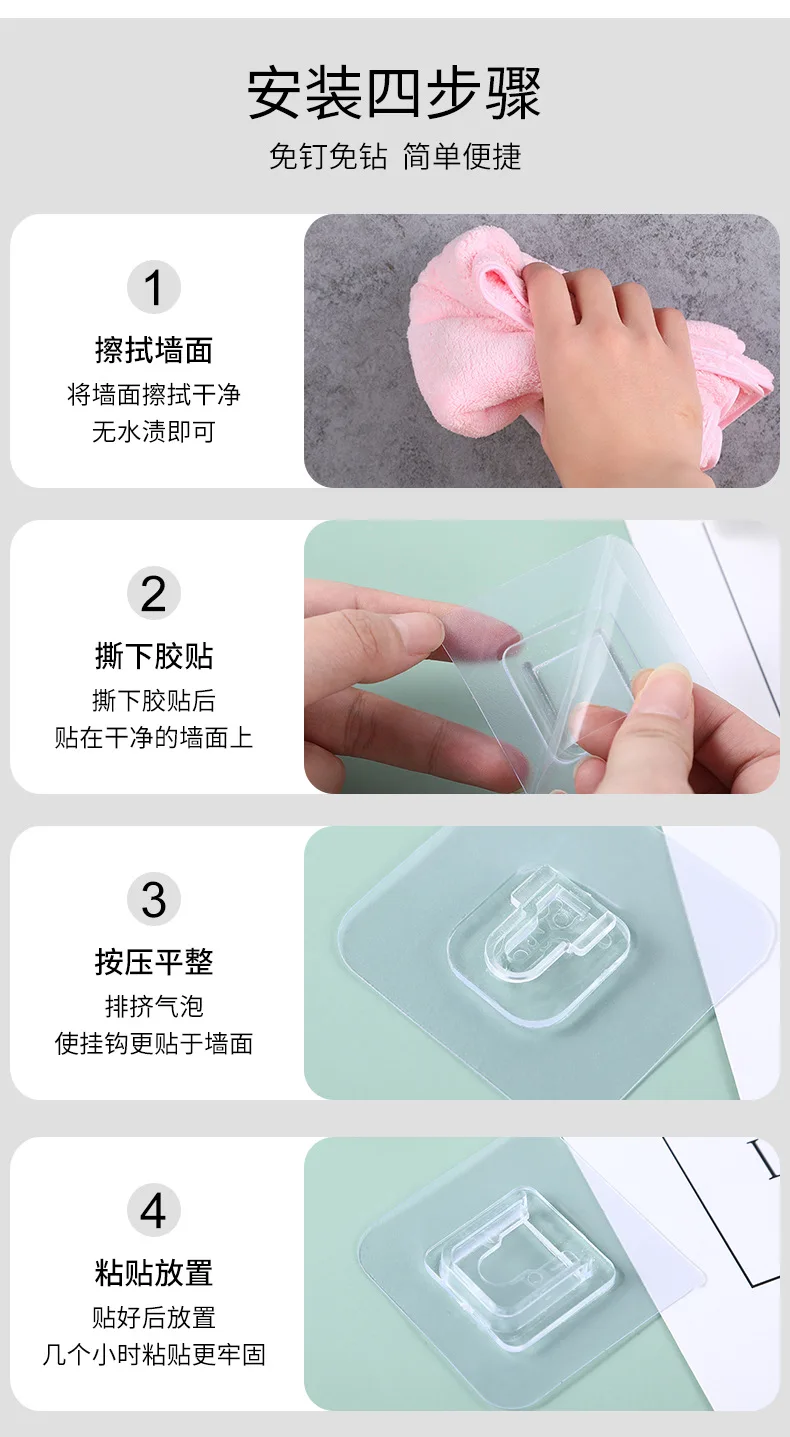 安装四步骤

免钉免钻 简单便捷

1

擦拭墙面

将墙面擦拭干净
无水渍即可

2

撕下胶贴

撕下胶贴后
贴在干净的墙面上

3

按压平整

排挤气泡
使挂钩更贴于墙面

4

粘贴放置

贴好后放置
几个小时粘贴更牢固