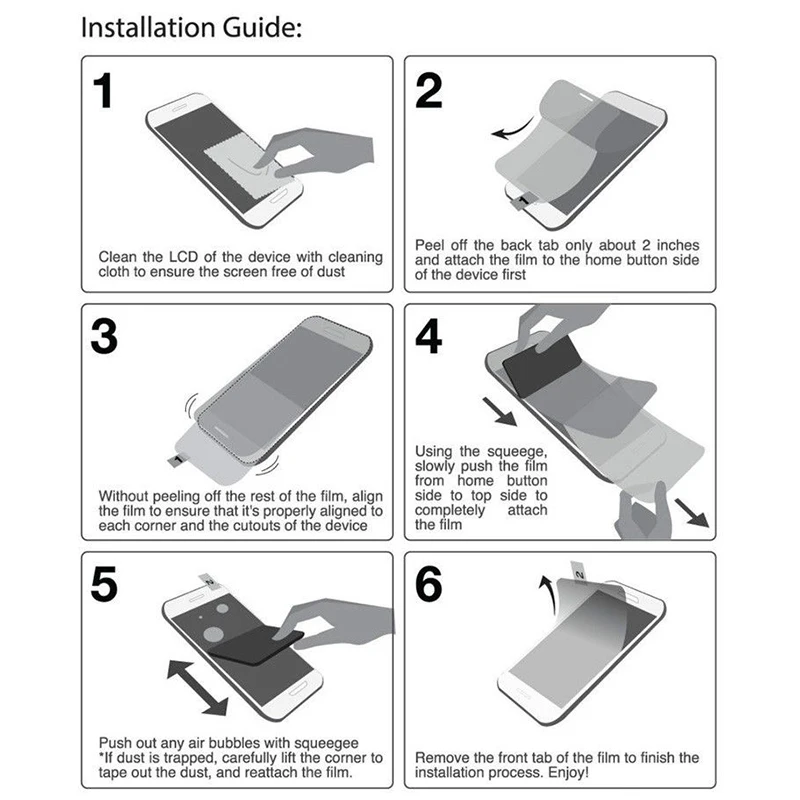 Installation Guide:

1

Clean the LCD of the device with cleaning cloth to ensure the screen free of dust

2

1

Peel off the back tab only about 2 inches and attach the film to the home button side of the device first

3

1

Without peeling off the rest of the film, align the film to ensure that it's properly aligned to each corner and the cutouts of the device

4

Using the squeege, slowly push the film from home button side to top side to completely attach the film

5

2

Push out any air bubbles with squeegee
*If dust is trapped, carefully lift the corner to tape out the dust, and reattach the film.

6

2

Remove the front tab of the film to finish the installation process. Enjoy!