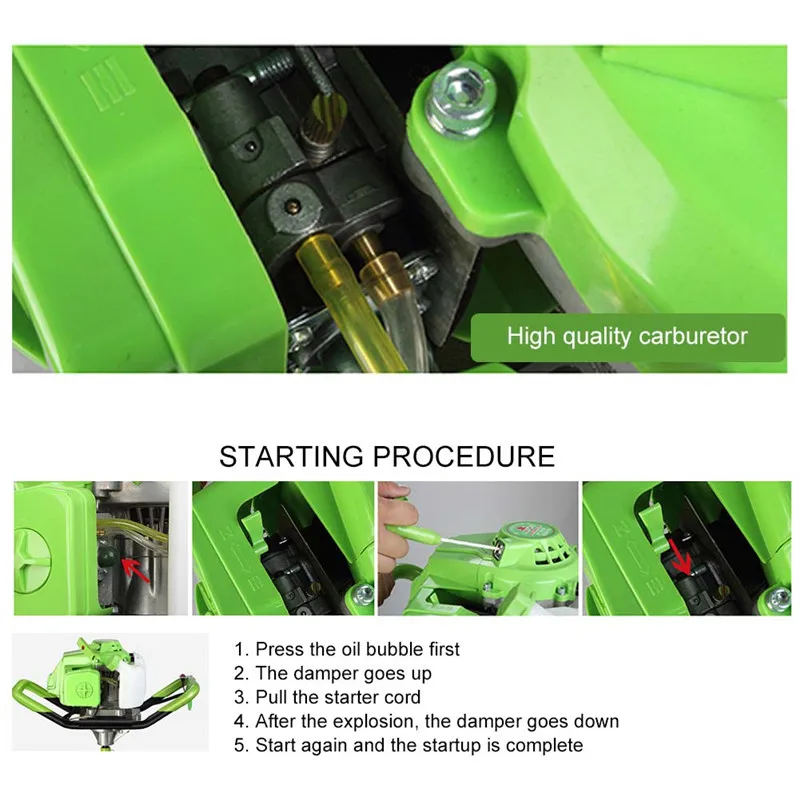 High quality carburetor

STARTING PROCEDURE

1. Press the oil bubble first
2. The damper goes up
3. Pull the starter cord
4. After the explosion, the damper goes down
5. Start again and the startup is complete