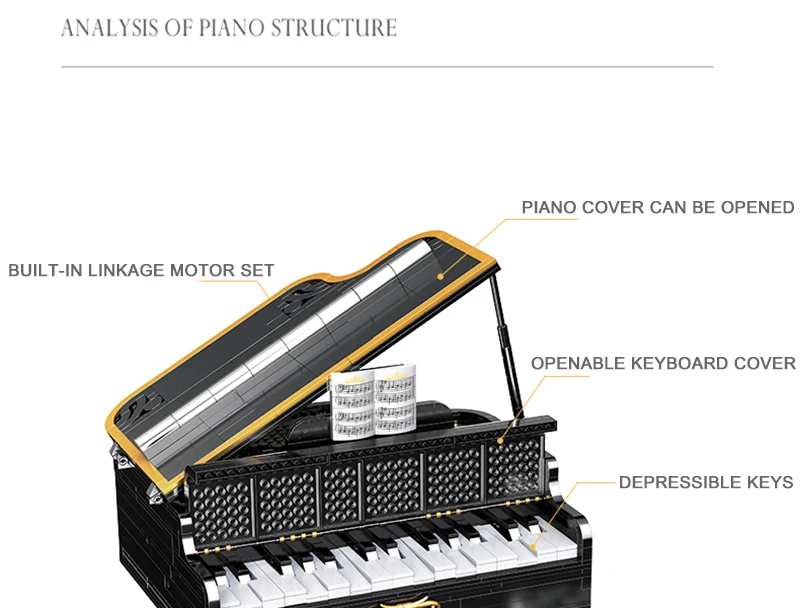 ANALYSIS OF PIANO STRUCTURE

PIANO COVER CAN BE OPENED

BUILT-IN LINKAGE MOTOR SET

OPENABLE KEYBOARD COVER

DEPRESSIBLE KEYS