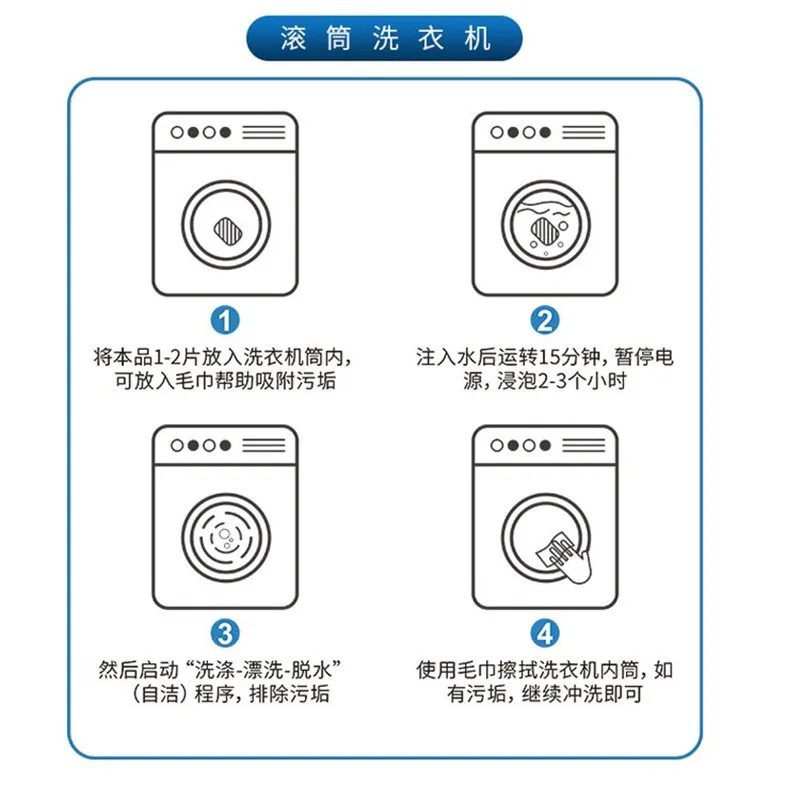 滚筒洗衣机

1
将本品1-2片放入洗衣机筒内，可放入毛巾帮助吸附污垢

2
注入水后运转15分钟，暂停电源，浸泡2-3个小时

3
然后启动“洗涤-漂洗-脱水”（自洁）程序，排除污垢

4
使用毛巾擦拭洗衣机内筒，如有污垢，继续冲洗即可