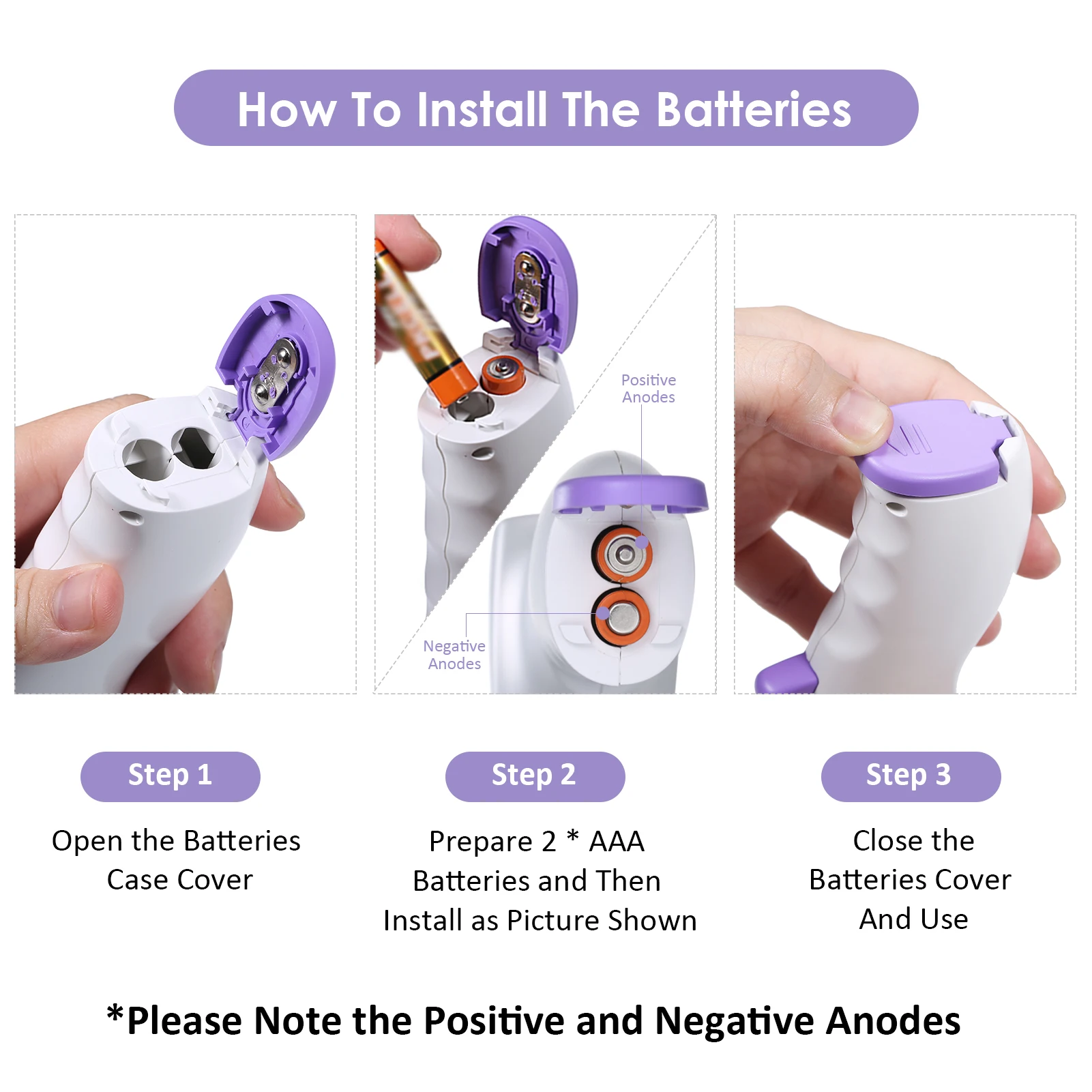 How To Install The Batteries

Positive Anodes

Negative Anodes

Step 1

Open the Batteries Case Cover

Step 2

Prepare 2 * AAA Batteries and Then Install as Picture Shown

Step 3

Close the Batteries Cover And Use

*Please Note the Positive and Negative Anodes