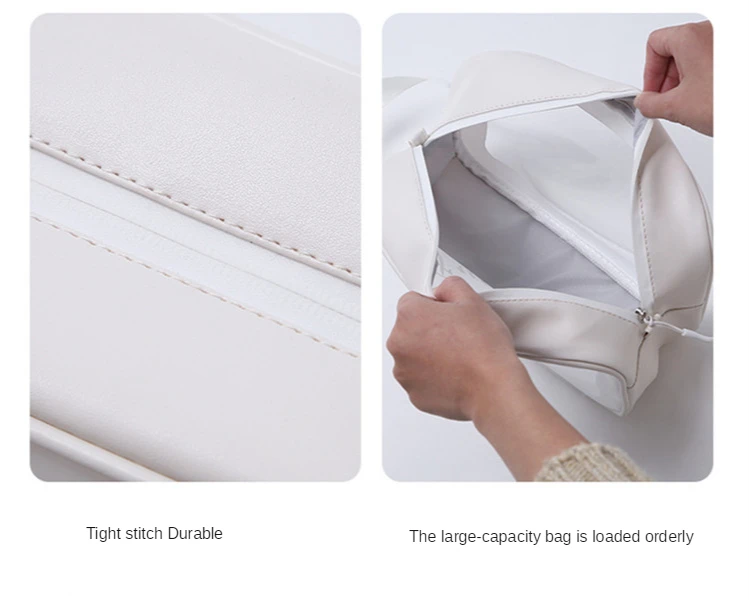 Tight stitch Durable

The large-capacity bag is loaded orderly