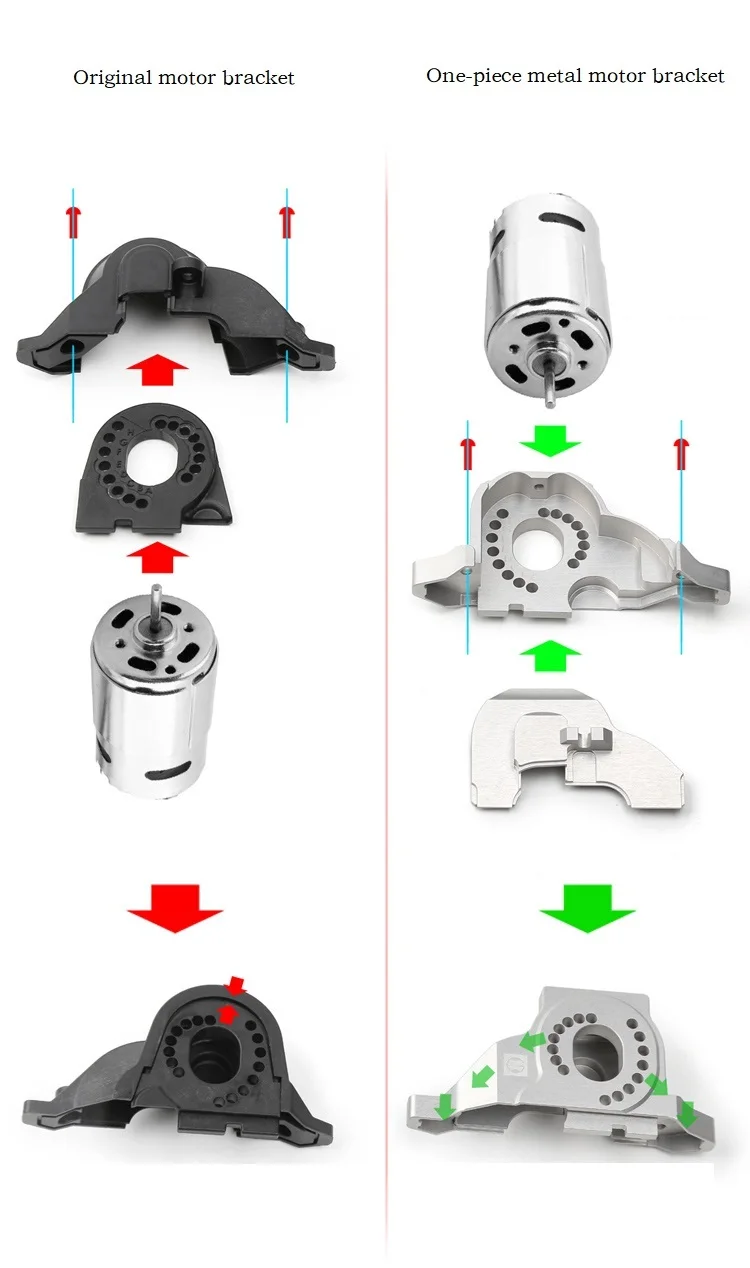 Original motor bracket

One-piece metal motor bracket