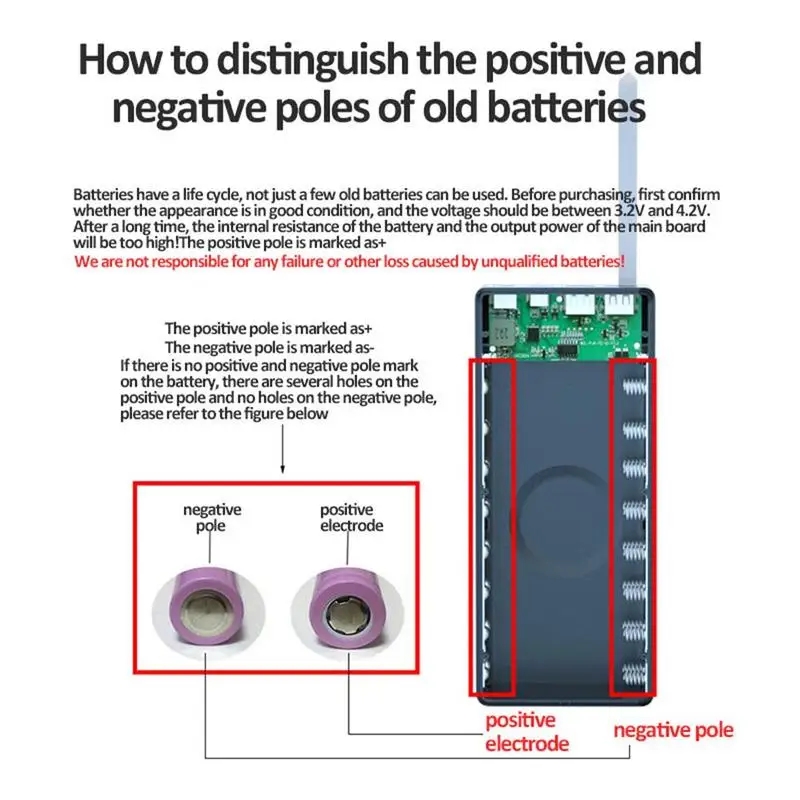 How to distinguish the positive and negative poles of old batteries

Batteries have a life cycle, not just a few old batteries can be used. Before purchasing, first confirm whether the appearance is in good condition, and the voltage should be between 3.2V and 4.2V. After a long time, the internal resistance of the battery and the output power of the main board will be too high!The positive pole is marked as+
We are not responsible for any failure or other loss caused by unqualified batteries!

The positive pole is marked as+
The negative pole is marked as-
If there is no positive and negative pole mark on the battery, there are several holes on the positive pole and no holes on the negative pole, please refer to the figure below

negative pole

positive electrode

positive electrode

negative pole