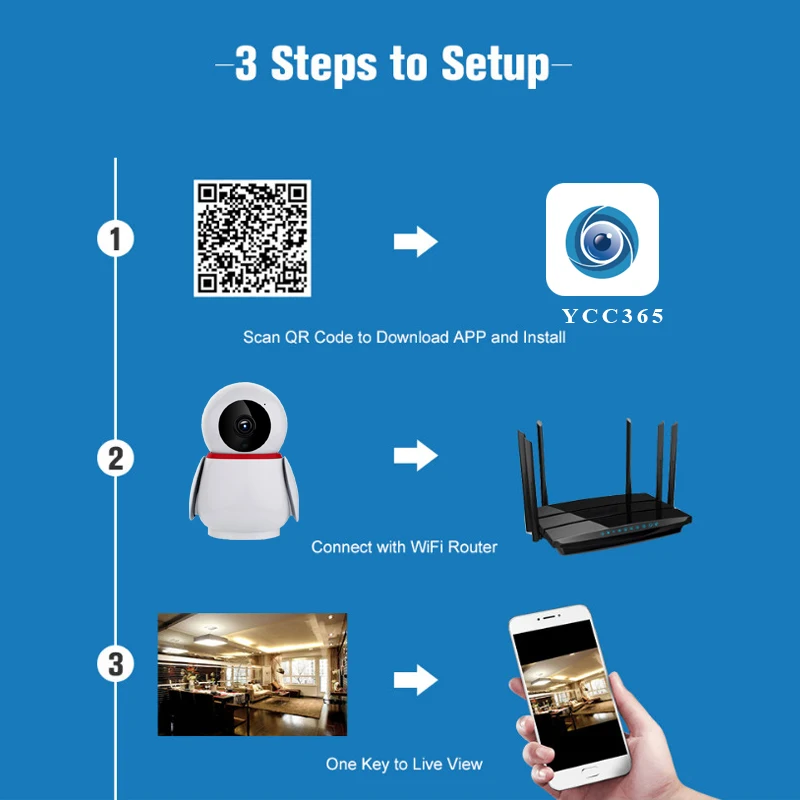 3 Steps to Setup

1

YCC365

Scan QR Code to Download APP and Install

2

Connect with WiFi Router

3

One Key to Live View