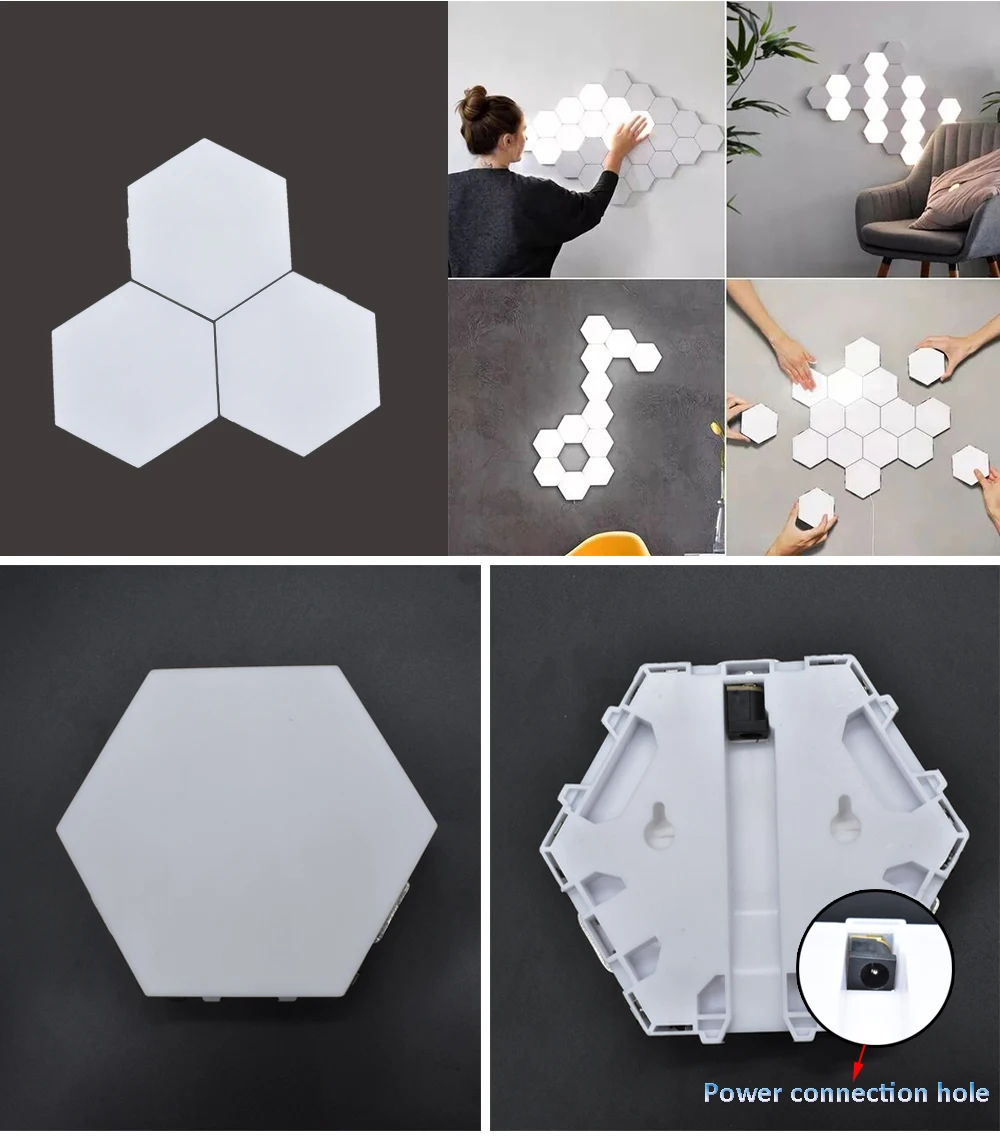 Power connection hole