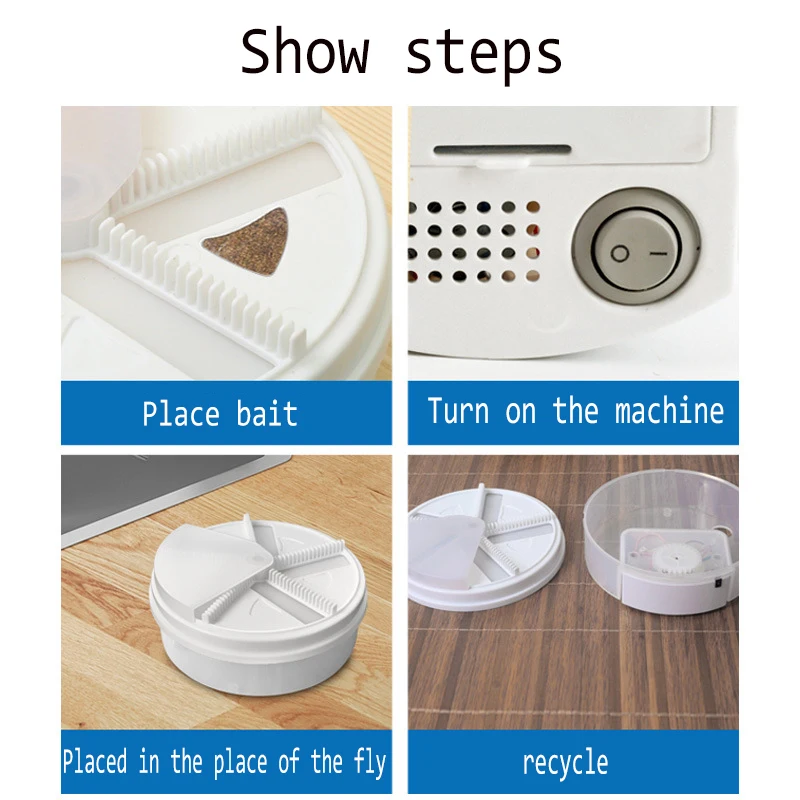 Show steps

Place bait

Turn on the machine

Placed in the place of the fly

recycle