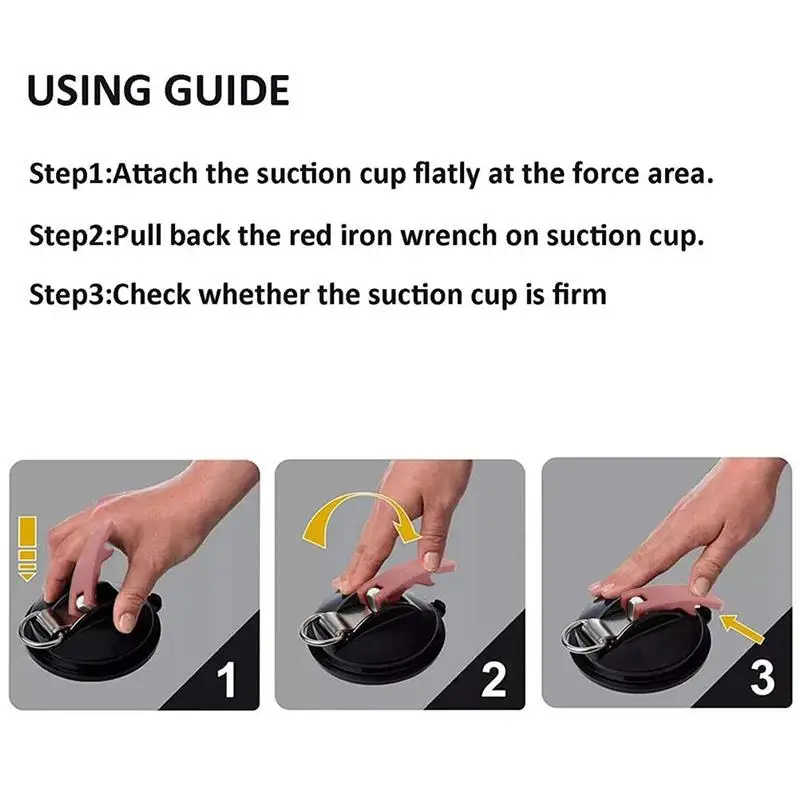 USING GUIDE

Step1:Attach the suction cup flatly at the force area.

Step2:Pull back the red iron wrench on suction cup.

Step3:Check whether the suction cup is firm

1

2

3