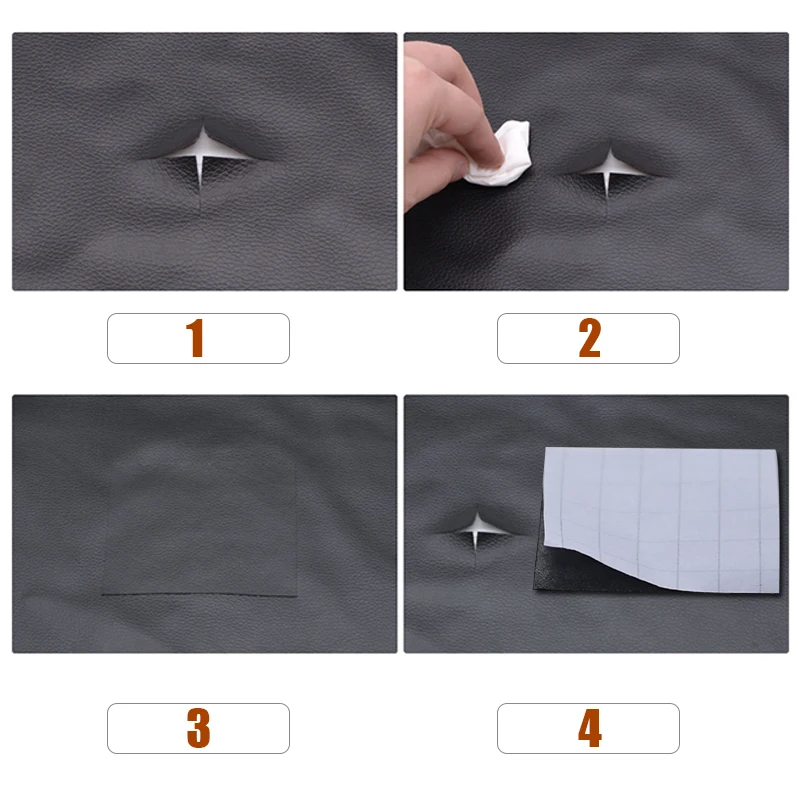 1

2

3

4