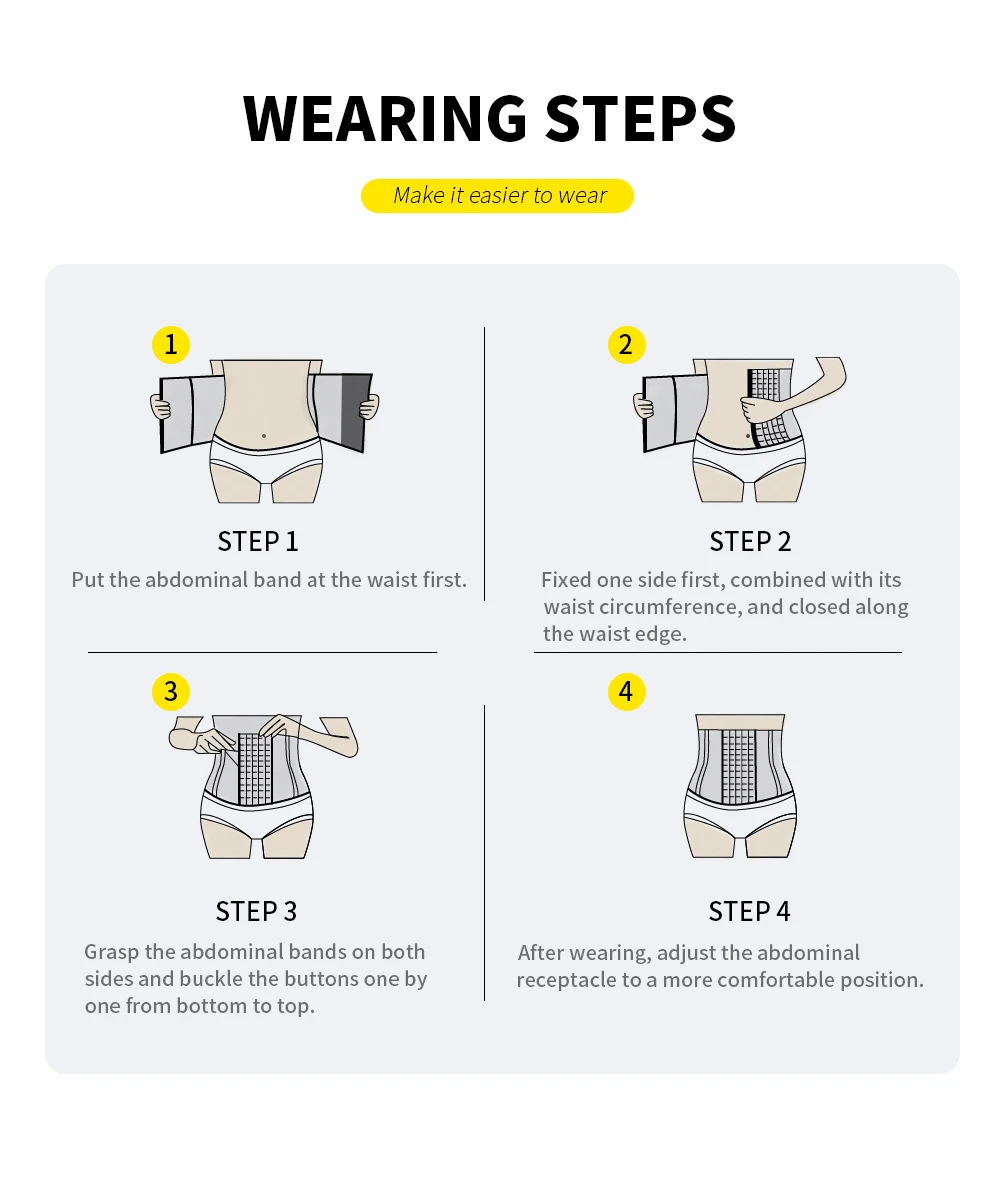 WEARING STEPS

Make it easier to wear

1

STEP 1

Put the abdominal band at the waist first.

2

STEP 2

Fixed one side first, combined with its waist circumference, and closed along the waist edge.

3

STEP 3

Grasp the abdominal bands on both sides and buckle the buttons one by one from bottom to top.

4

STEP 4

After wearing, adjust the abdominal receptacle to a more comfortable position.