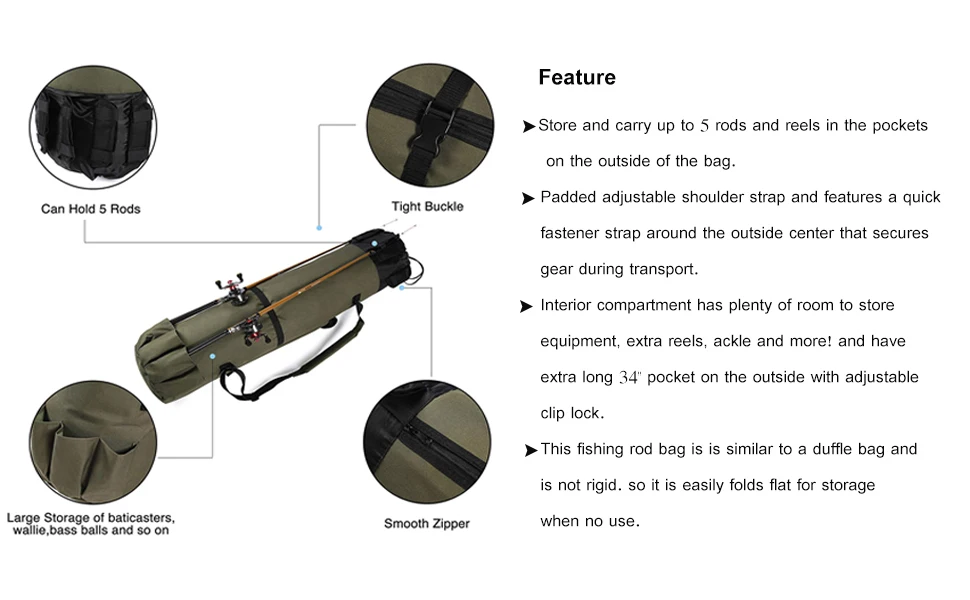 Can Hold 5 Rods

Tight Buckle

Large Storage of baticasters, wallie,bass balls and so on

Smooth Zipper

Feature

➤Store and carry up to 5 rods and reels in the pockets on the outside of the bag.

➤ Padded adjustable shoulder strap and features a quick fastener strap around the outside center that secures gear during transport.

➤ Interior compartment has plenty of room to store equipment, extra reels, ackle and more! and have extra long 34" pocket on the outside with adjustable clip lock.

➤This fishing rod bag is is similar to a duffle bag and is not rigid. so it is easily folds flat for storage when no use.