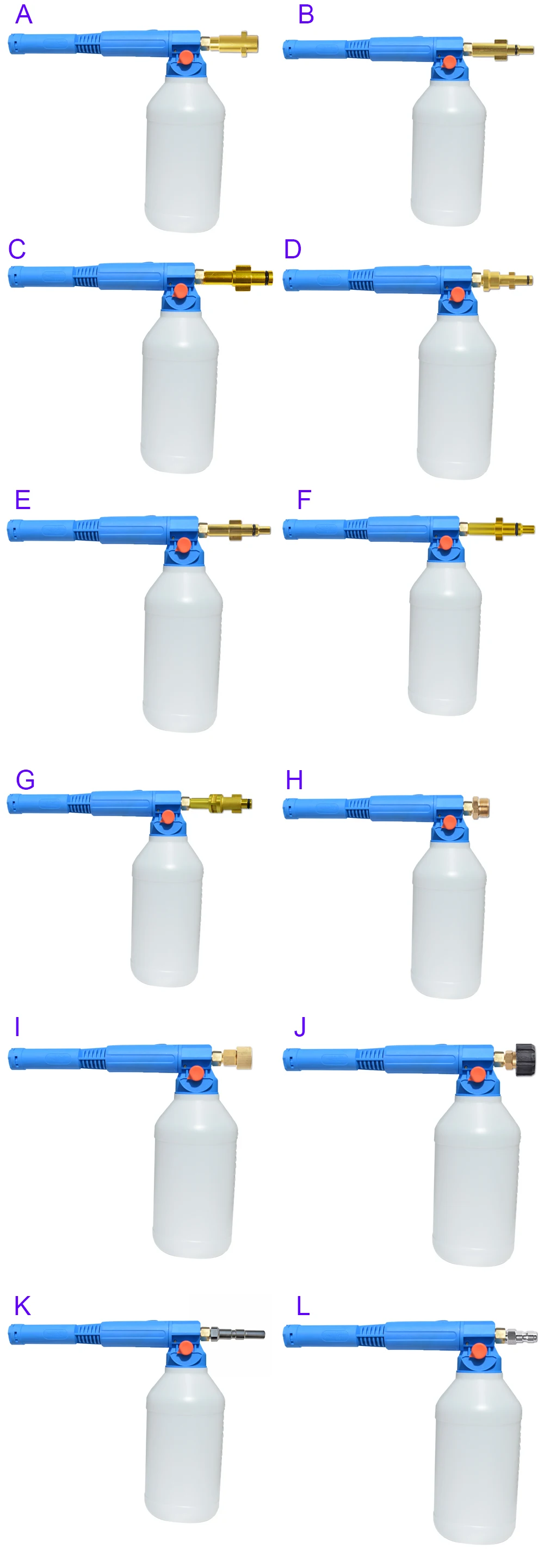 A
B
C
D
E
F
G
H
I
J
K
L