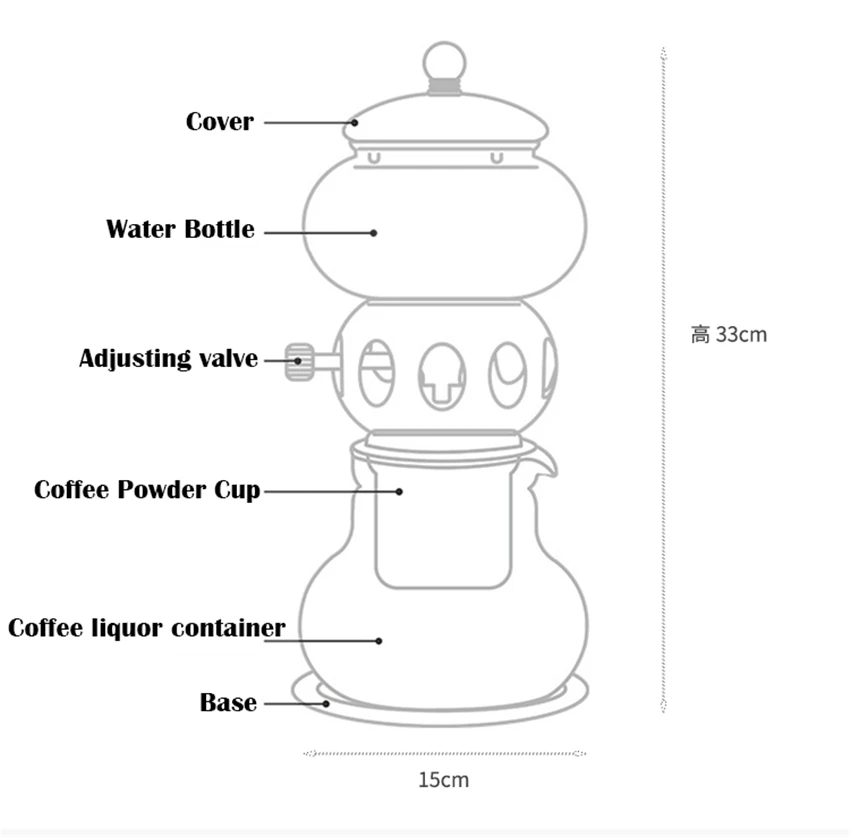 Cover

Water Bottle

Adjusting valve

Coffee Powder Cup

Coffee liquor container

Base

高 33cm

15cm