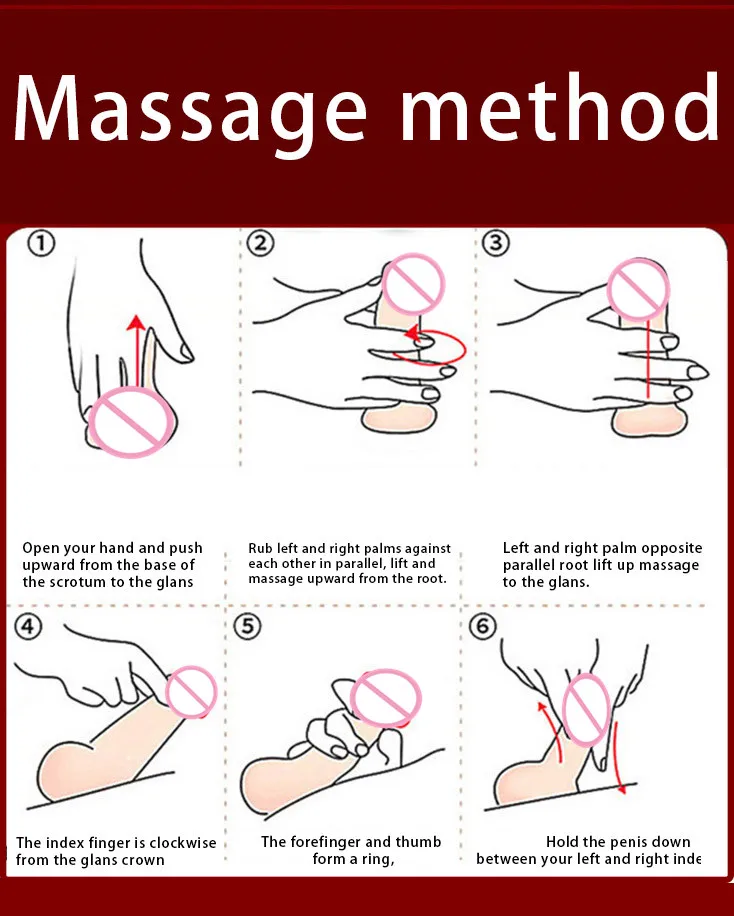 Massage method

①

Open your hand and push upward from the base of the scrotum to the glans

②

Rub left and right palms against each other in parallel, lift and massage upward from the root.

③

Left and right palm opposite parallel root lift up massage to the glans.

④

The index finger is clockwise from the glans crown

⑤

The forefinger and thumb form a ring,

⑥

Hold the penis down between your left and right inde