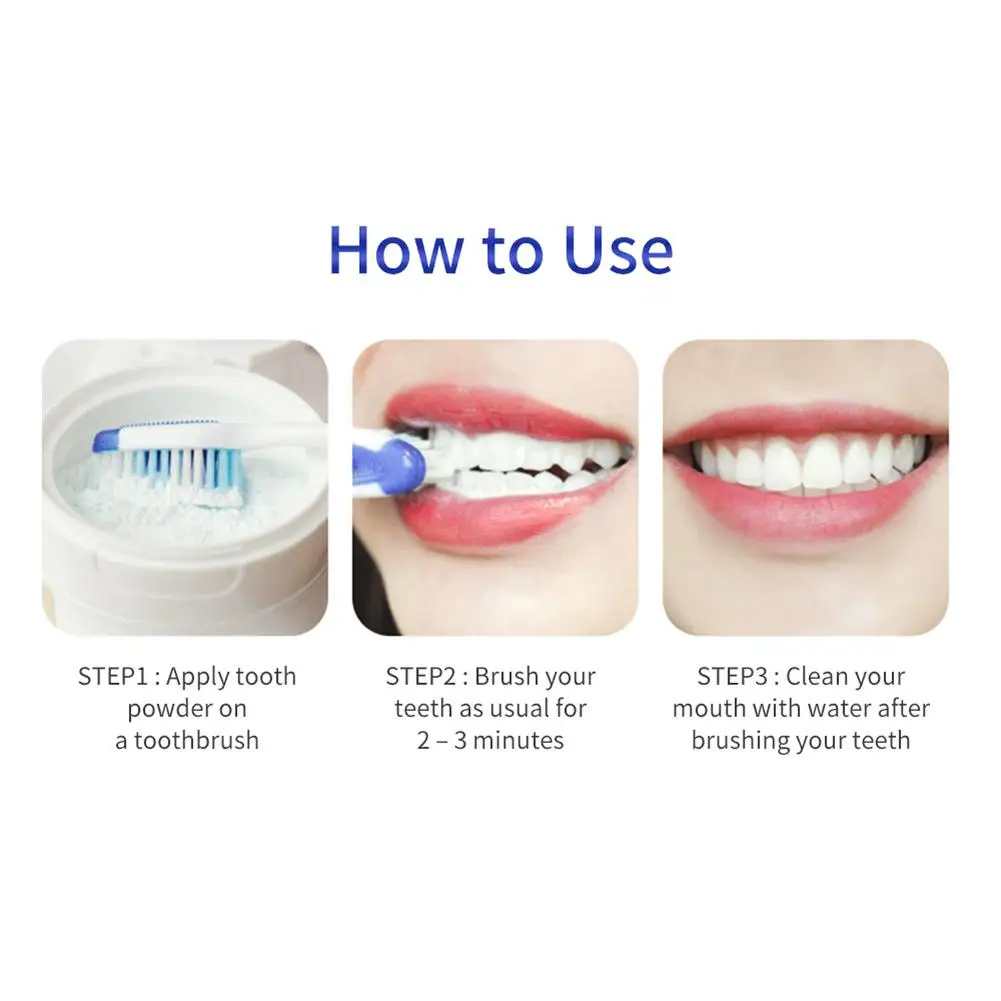 How to Use

STEP1 : Apply tooth powder on a toothbrush

STEP2 : Brush your teeth as usual for 2 – 3 minutes

STEP3 : Clean your mouth with water after brushing your teeth