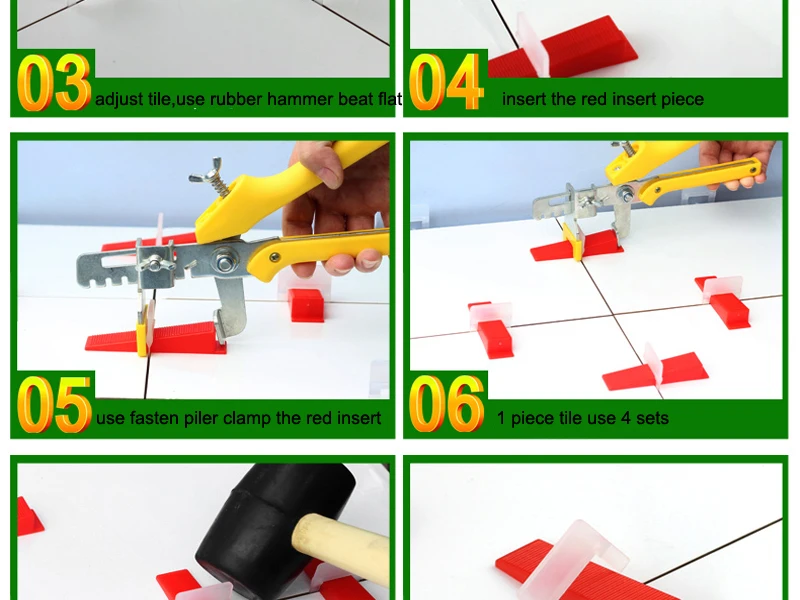 03 adjust tile,use rubber hammer beat flat

04 insert the red insert piece

05 use fasten piler clamp the red insert

06 1 piece tile use 4 sets