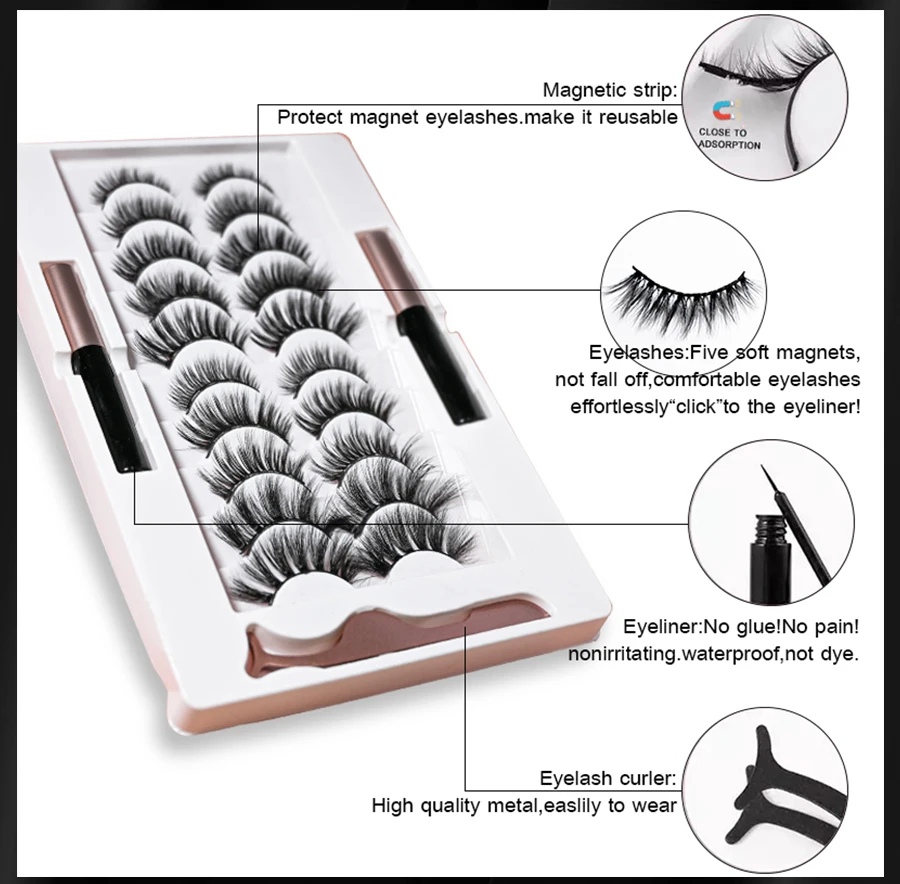 Magnetic strip:
Protect magnet eyelashes.make it reusable

CLOSE TO ADSORPTION

Eyelashes:Five soft magnets, not fall off,comfortable eyelashes effortlessly“click”to the eyeliner!

Eyeliner:No glue!No pain! nonirritating.waterproof,not dye.

Eyelash curler:
High quality metal,easlily to wear