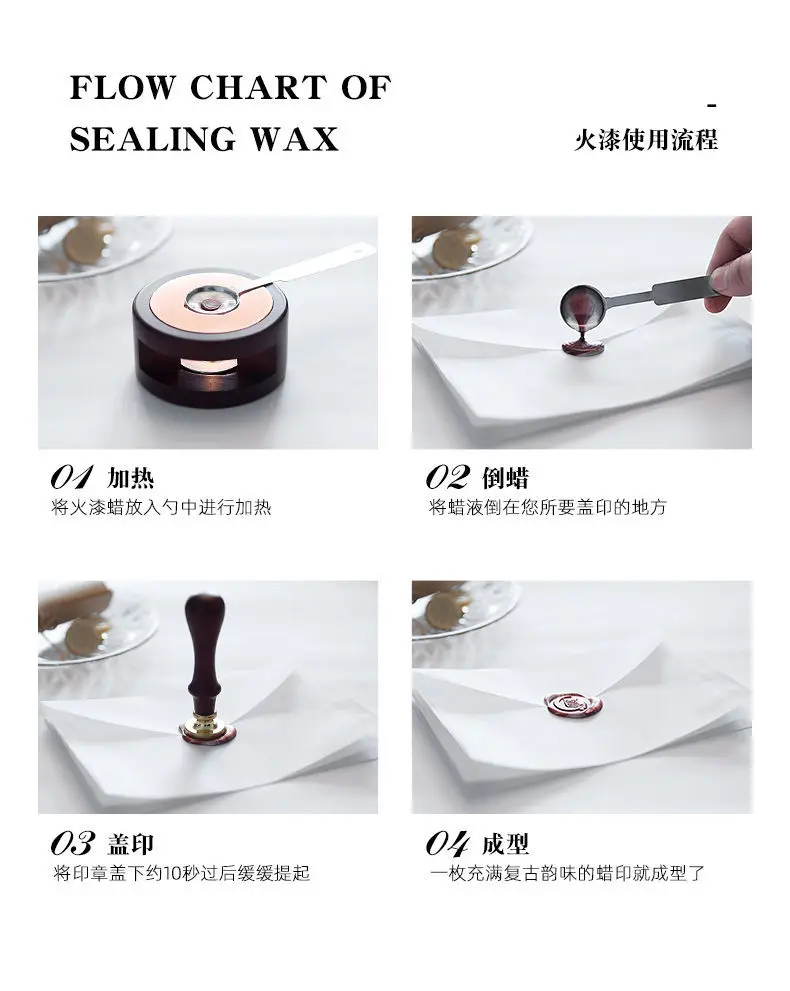 FLOW CHART OF SEALING WAX

-
火漆使用流程

01 加热
将火漆蜡放入勺中进行加热

02 倒蜡
将蜡液倒在您所要盖印的地方

03 盖印
将印章盖下约10秒过后缓缓提起

04 成型
一枚充满复古韵味的蜡印就成型了