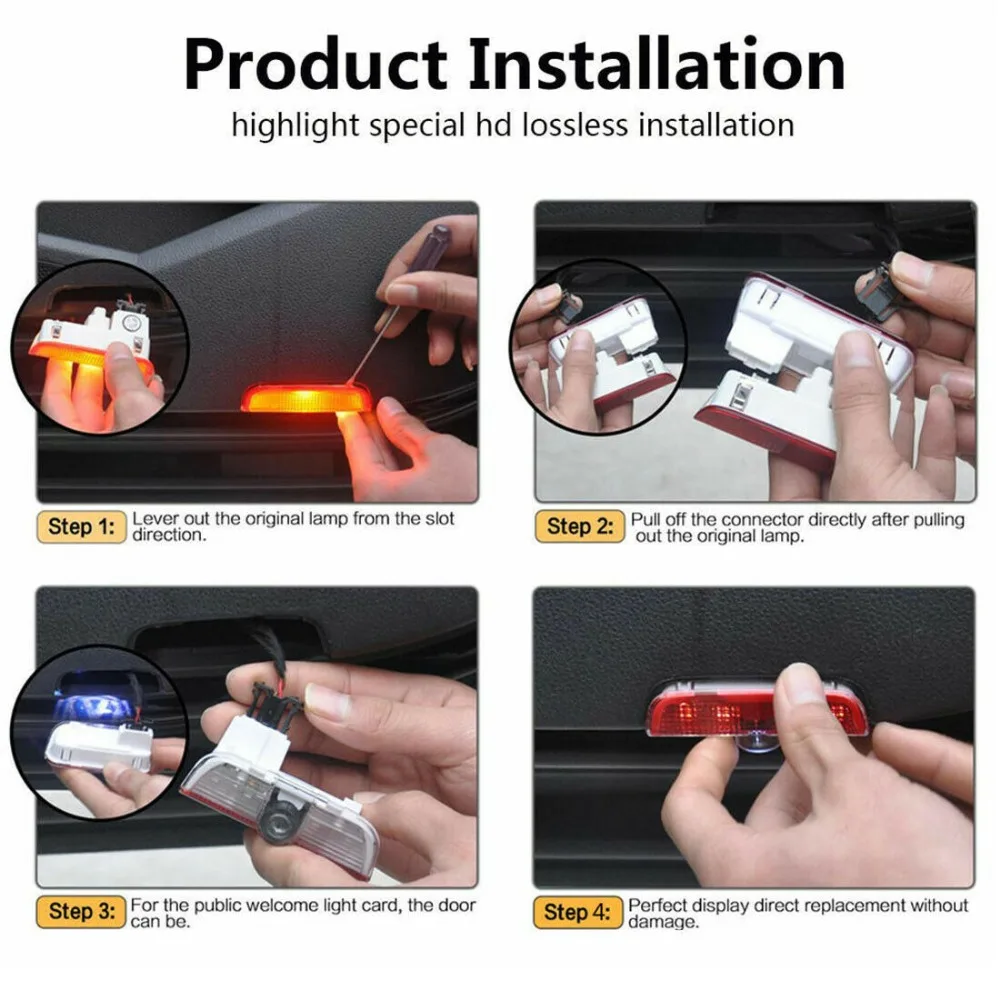 Product Installation
highlight special hd lossless installation

Step 1: Lever out the original lamp from the slot direction.

Step 2: Pull off the connector directly after pulling out the original lamp.

Step 3: For the public welcome light card, the door can be.

Step 4: Perfect display direct replacement without damage.