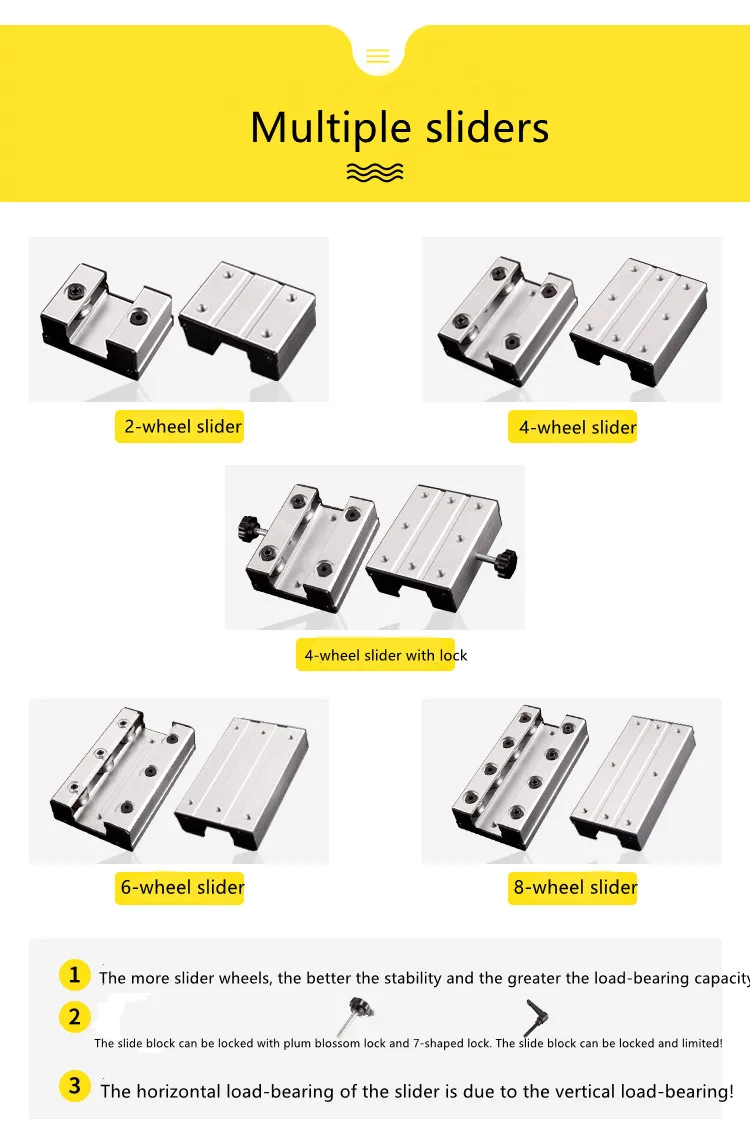 Multiple sliders

2-wheel slider

4-wheel slider

4-wheel slider with lock

6-wheel slider

8-wheel slider

1 The more slider wheels, the better the stability and the greater the load-bearing capacity

2 The slide block can be locked with plum blossom lock and 7-shaped lock. The slide block can be locked and limited!

3 The horizontal load-bearing of the slider is due to the vertical load-bearing!