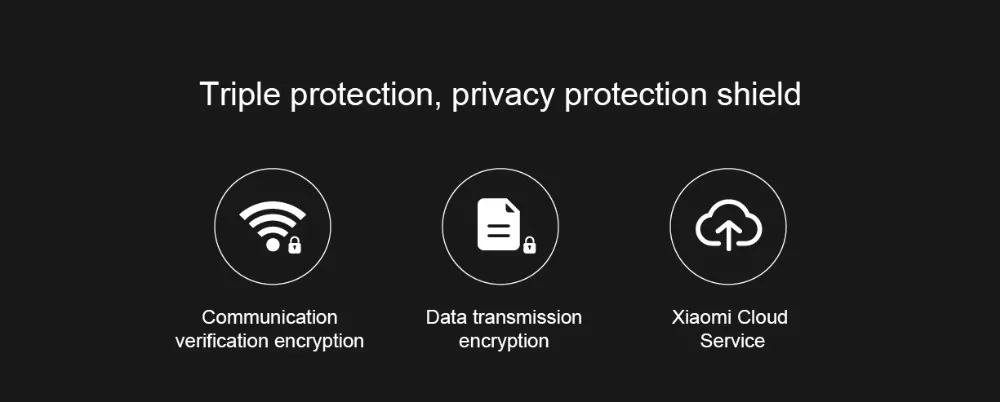 Triple protection, privacy protection shield

Communication verification encryption

Data transmission encryption

Xiaomi Cloud Service