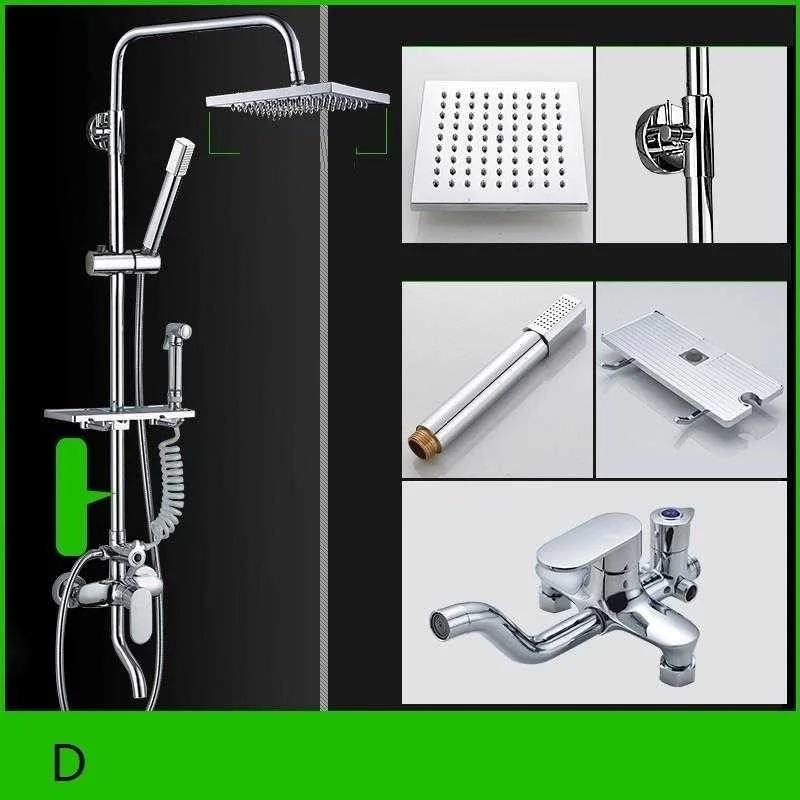 D