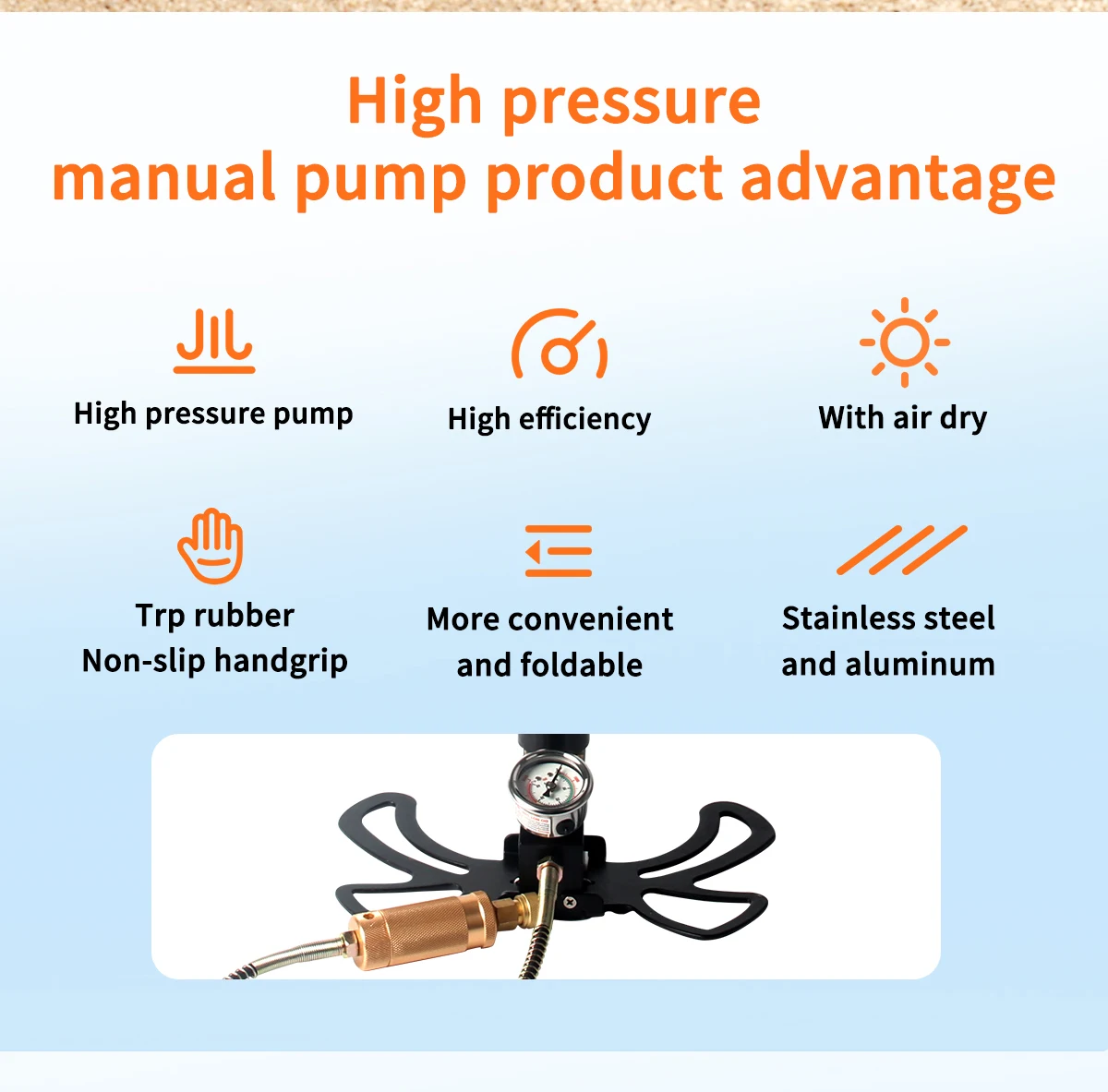 High pressure
manual pump product advantage

High pressure pump

High efficiency

With air dry

Trp rubber
Non-slip handgrip

More convenient
and foldable

Stainless steel
and aluminum