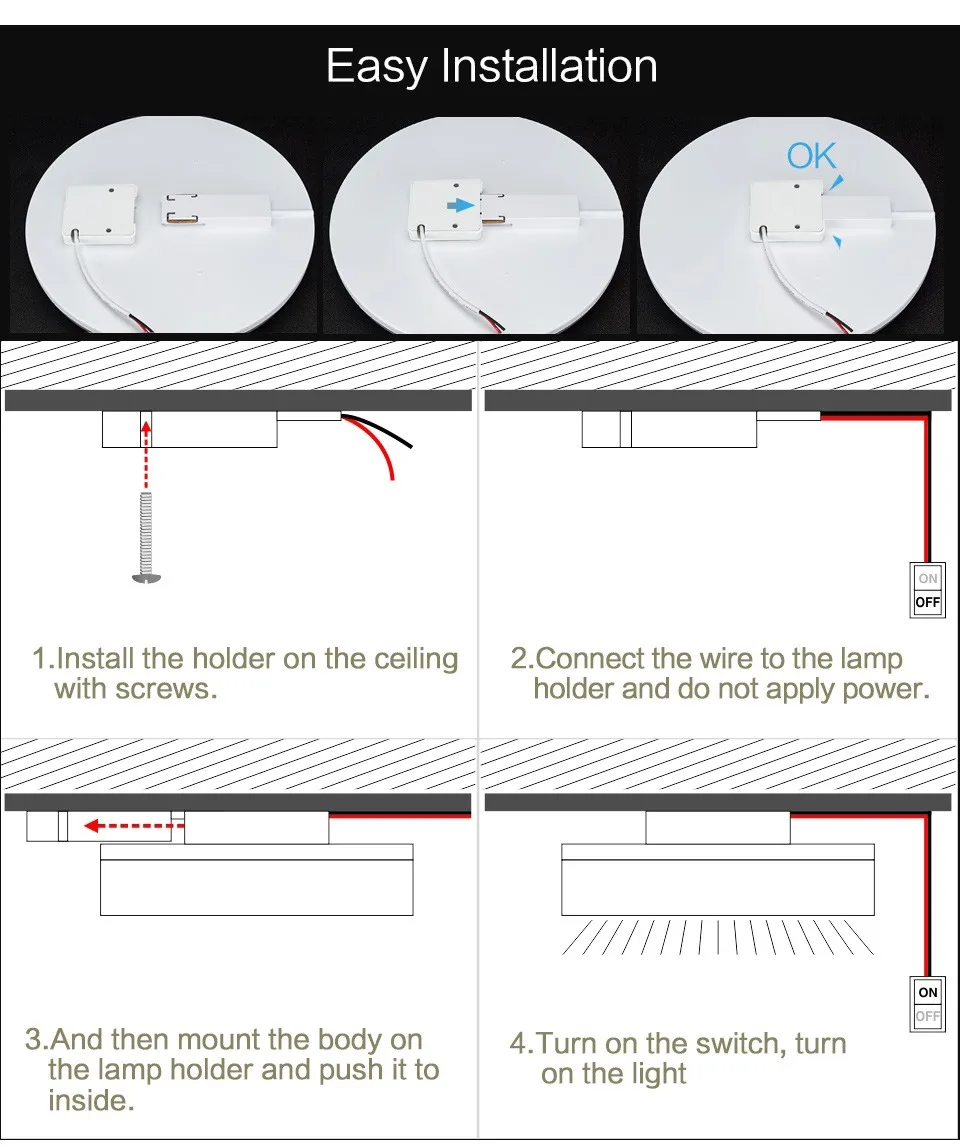 Easy Installation

OK

ON
OFF

1.Install the holder on the ceiling with screws.

2.Connect the wire to the lamp holder and do not apply power.

ON
OFF

3.And then mount the body on the lamp holder and push it to inside.

4.Turn on the switch, turn on the light