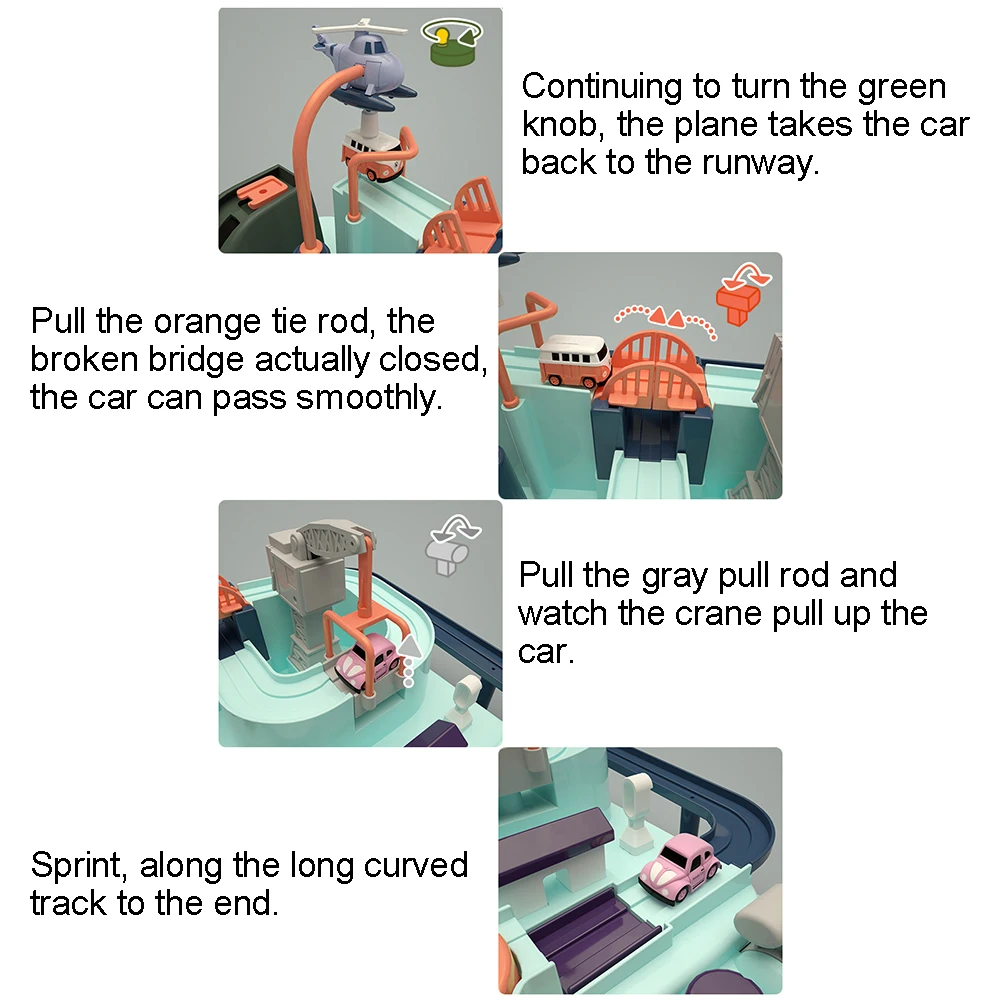 Continuing to turn the green knob, the plane takes the car back to the runway.

Pull the orange tie rod, the broken bridge actually closed, the car can pass smoothly.

Pull the gray pull rod and watch the crane pull up the car.

Sprint, along the long curved track to the end.