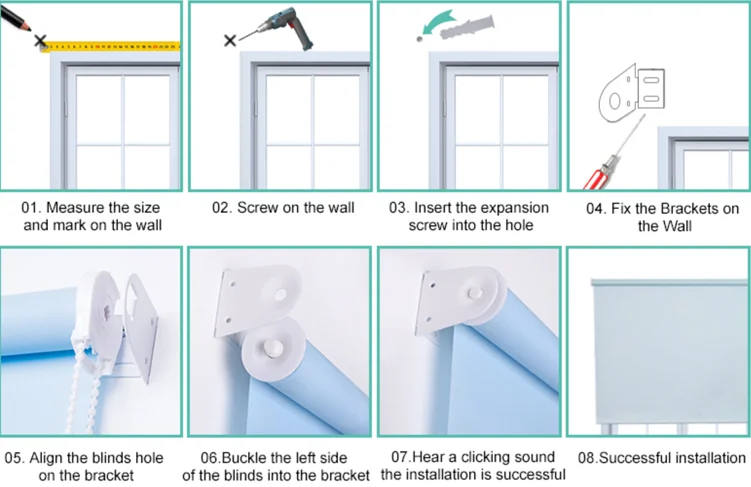 01. Measure the size and mark on the wall

02. Screw on the wall

03. Insert the expansion screw into the hole

04. Fix the Brackets on the Wall

05. Align the blinds hole on the bracket

06.Buckle the left side of the blinds into the bracket

07.Hear a clicking sound the installation is successful

08.Successful installation