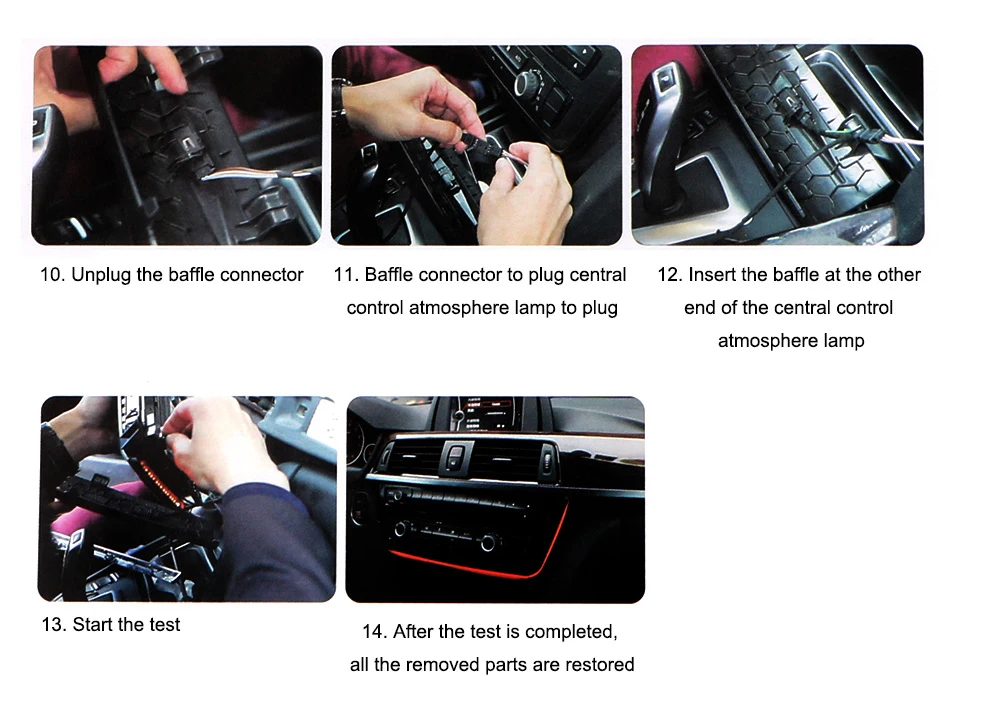 10. Unplug the baffle connector

11. Baffle connector to plug central control atmosphere lamp to plug

12. Insert the baffle at the other end of the central control atmosphere lamp

13. Start the test

14. After the test is completed, all the removed parts are restored